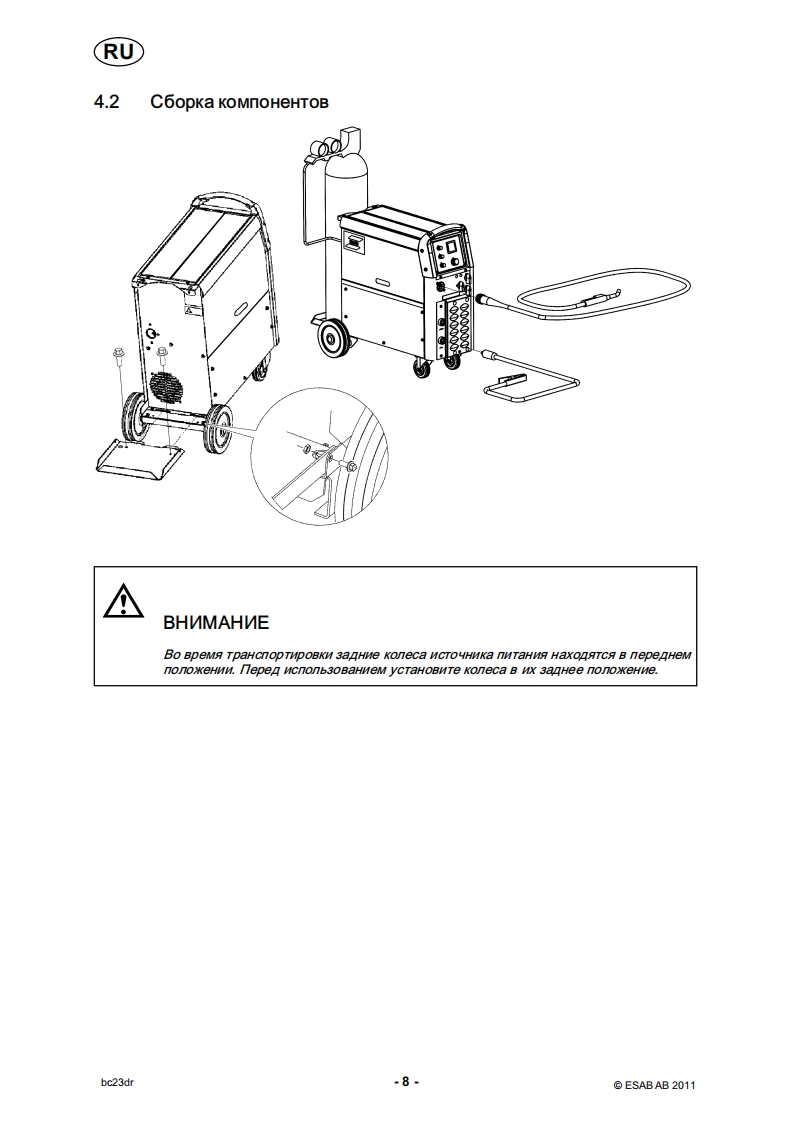 RU

4.2 Сборка компонентов

ВНИМАНИЕ

Во время транспортировки задние колеса источника питания находятся в переднем положении. Перед использованием установите колеса в их заднее положение.

bc23dr

- 8 -

© ESAB AB 2011