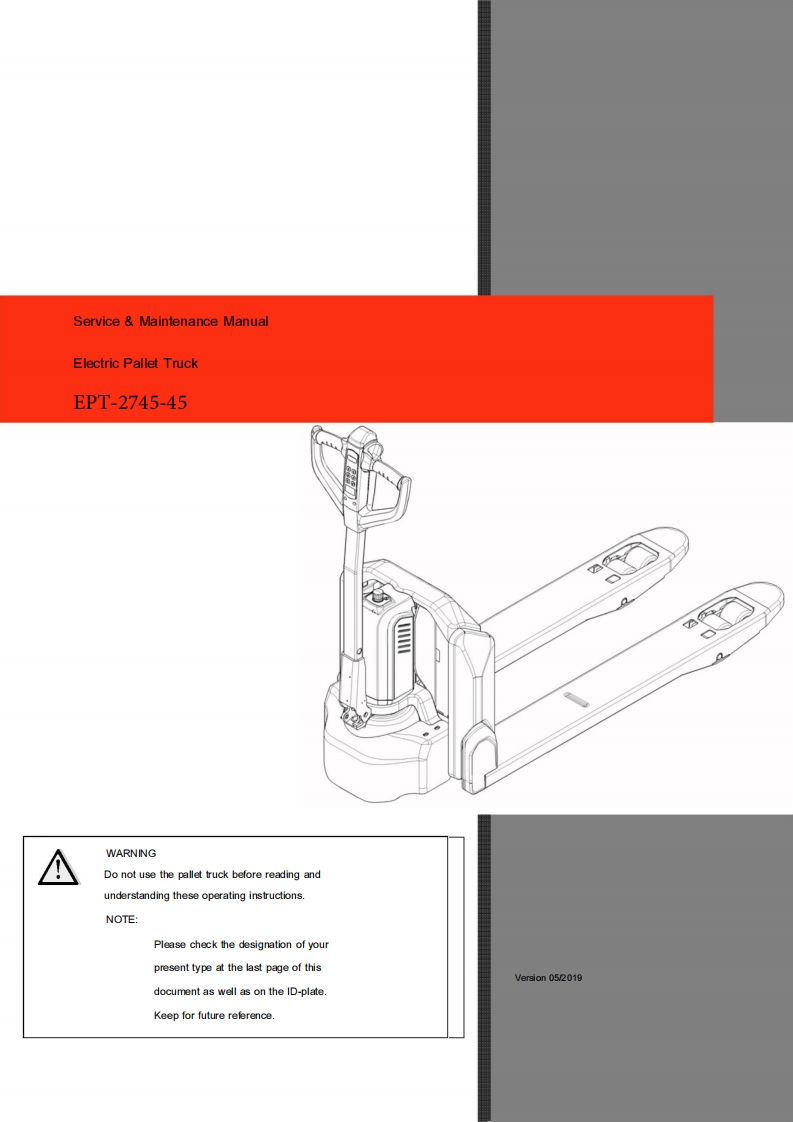 Service & Maintenance Manual

Electric Pallet Truck

EPT-2745-45

WARNING
Do not use the pallet truck before reading and understanding these operating instructions.

NOTE:
Please check the designation of your present type at the last page of this document as well as on the ID-plate.
Keep for future reference.

Version 05/2019