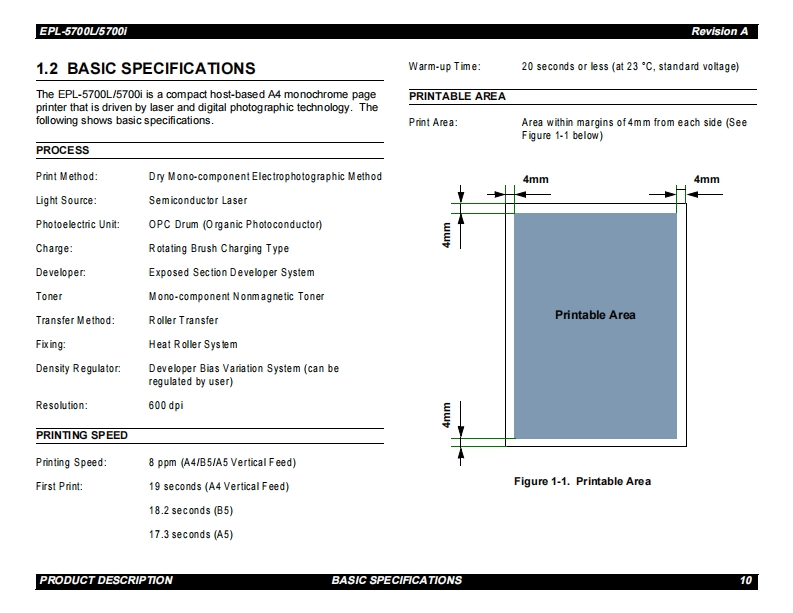 EPL-5700L/5700i Revision A

1.2 BASIC SPECIFICATIONS

The EPL-5700L/5700i is a compact host-based A4 monochrome page printer that is driven by laser and digital photographic technology. The following shows basic specifications.

PROCESS

Print Method: Dry Mono-component Electrophotographic Method

Light Source: Semiconductor Laser

Photoelectric Unit: OPC Drum (Organic Photoconductor)

Charge: Rotating Brush Charging Type

Developer: Exposed Section Developer System

Toner Mono-component Nonmagnetic Toner

Transfer Method: Roller Transfer

Fixing: Heat Roller System

Density Regulator: Developer Bias Variation System (can be regulated by user)

Resolution: 600 dpi

PRINTING SPEED

Printing Speed: 8 ppm (A4/B5/A5 Vertical Feed)

First Print: 19 seconds (A4 Vertical Feed)

18.2 seconds (B5)

17.3 seconds (A5)

Warm-up Time: 20 seconds or less (at 23 °C, standard voltage)

PRINTABLE AREA

Print Area: Area within margins of 4mm from each side (See Figure 1-1 below)

4mm

4mm

4mm

Printable Area

4mm

Figure 1-1. Printable Area

PRODUCT DESCRIPTION BASIC SPECIFICATIONS 10