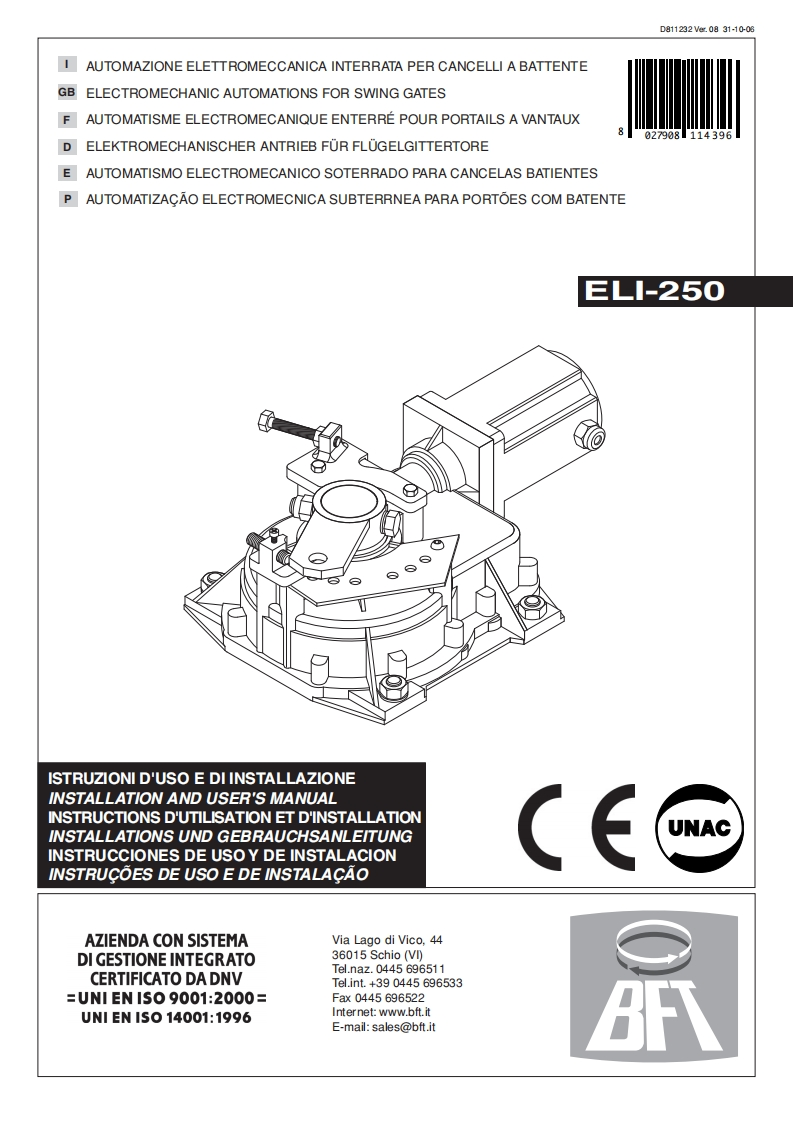 D811232 Ver. 08 31-10-06

I AUTOMAZIONE ELETTROMECCANICA INTERRATA PER CANCELLI A BATTENTE
GB ELECTROMECHANIC AUTOMATIONS FOR SWING GATES
F AUTOMATISME ELECTROMECANIQUE ENTERRÉ POUR PORTAILS A VANTAUX
D ELEKTROMECHANISCHER ANTRIEB FÜR FLÜGELGITTERTORE
E AUTOMATISMO ELECTROMECANICO SOTERRADO PARA CANCELAS BATIENTES
P AUTOMATIZAÇÃO ELECTROMECNICA SUBTERRNEA PARA PORTÕES COM BATENTE

8 027908 114396

ELI-250

ISTRUZIONI D'USO E DI INSTALLAZIONE
INSTALLATION AND USER'S MANUAL
INSTRUCTIONS D'UTILISATION ET D'INSTALLATION
INSTALLATIONS UND GEBRAUCHSANLEITUNG
INSTRUCCIONES DE USO Y DE INSTALACION
INSTRUÇÕES DE USO E DE INSTALAÇÃO

CE

UNAC

AZIENDA CON SISTEMA DI GESTIONE INTEGRATO CERTIFICATO DA DNV
= UNI EN ISO 9001:2000 =
UNI EN ISO 14001:1996

Via Lago di Vico, 44
36015 Schio (VI)
Tel.naz. 0445 696511
Tel.int. +39 0445 696533
Fax 0445 696522
Internet: www.bft.it
E-mail: sales@bft.it

BFT