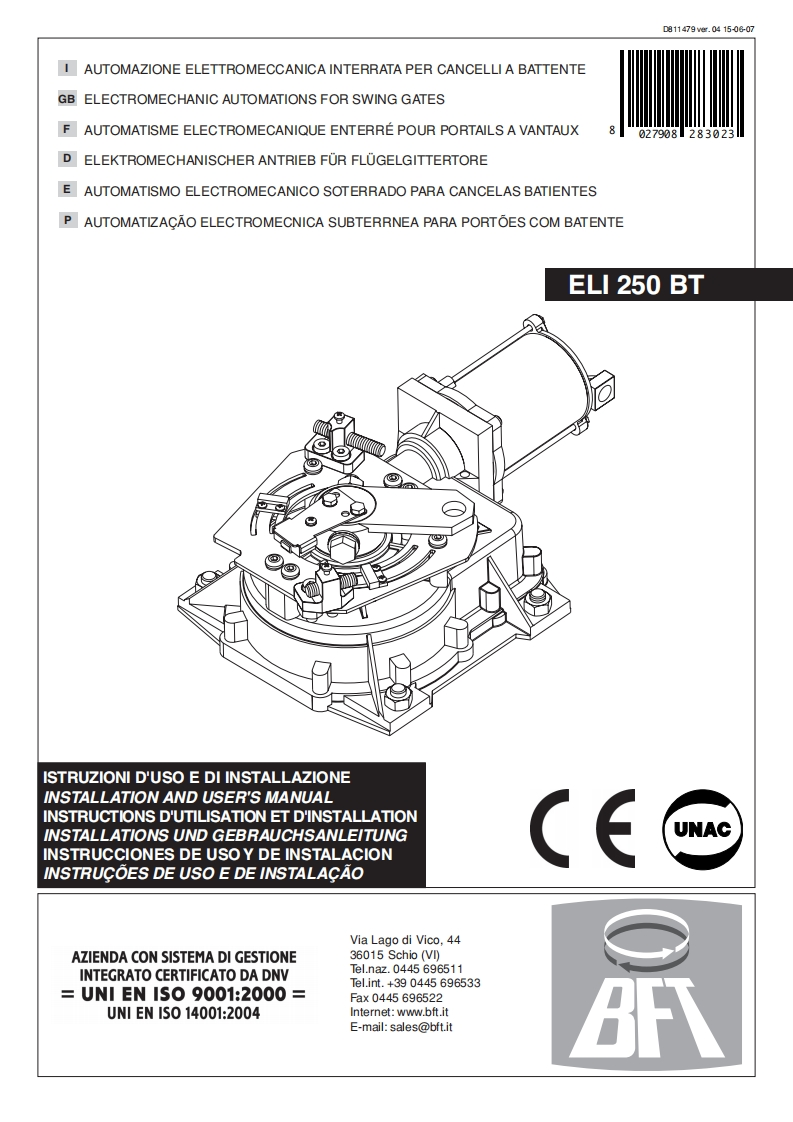 D811479 ver. 04 15-06-07

I AUTOMAZIONE ELETTROMECCANICA INTERRATA PER CANCELLI A BATTENTE
GB ELECTROMECHANIC AUTOMATIONS FOR SWING GATES
F AUTOMATISME ELECTROMECANIQUE ENTERRÉ POUR PORTAILS A VANTAUX
D ELEKTROMECHANISCHER ANTRIEB FÜR FLÜGELGITTERTORE
E AUTOMATISMO ELECTROMECANICO SOTERRADO PARA CANCELAS BATIENTES
P AUTOMATIZAÇÃO ELECTROMECNICA SUBTERRNEA PARA PORTÕES COM BATENTE

8 027908 283023

ELI 250 BT

ISTRUZIONI D'USO E DI INSTALLAZIONE
INSTALLATION AND USER'S MANUAL
INSTRUCTIONS D'UTILISATION ET D'INSTALLATION
INSTALLATIONS UND GEBRAUCHSANLEITUNG
INSTRUCCIONES DE USO Y DE INSTALACION
INSTRUÇÕES DE USO E DE INSTALAÇÃO

CE

UNAC

AZIENDA CON SISTEMA DI GESTIONE
INTEGRATO CERTIFICATO DA DNV
= UNI EN ISO 9001:2000 =
UNI EN ISO 14001:2004

Via Lago di Vico, 44
36015 Schio (VI)
Tel.naz. 0445 696511
Tel.int. +39 0445 696533
Fax 0445 696522
Internet: www.bft.it
E-mail: sales@bft.it

BFT