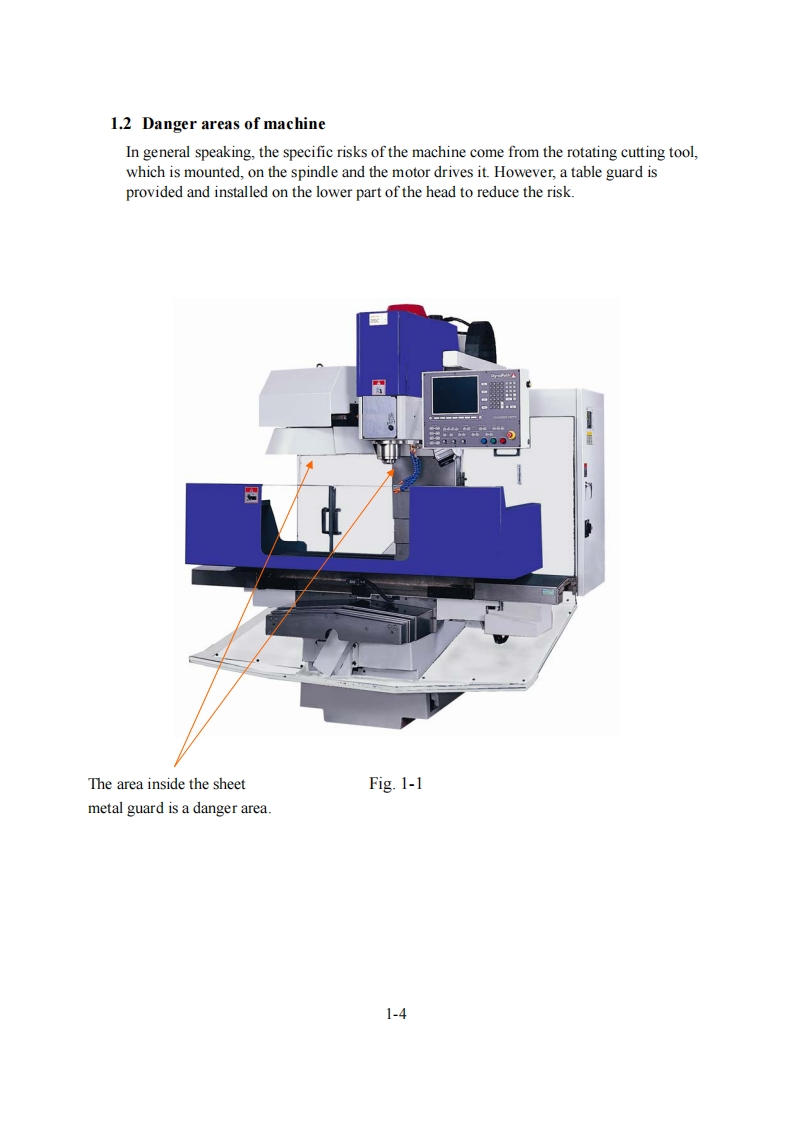 1.2 Danger areas of machine

In general speaking, the specific risks of the machine come from the rotating cutting tool, which is mounted, on the spindle and the motor drives it. However, a table guard is provided and installed on the lower part of the head to reduce the risk.

The area inside the sheet metal guard is a danger area.

Fig. 1-1

1-4