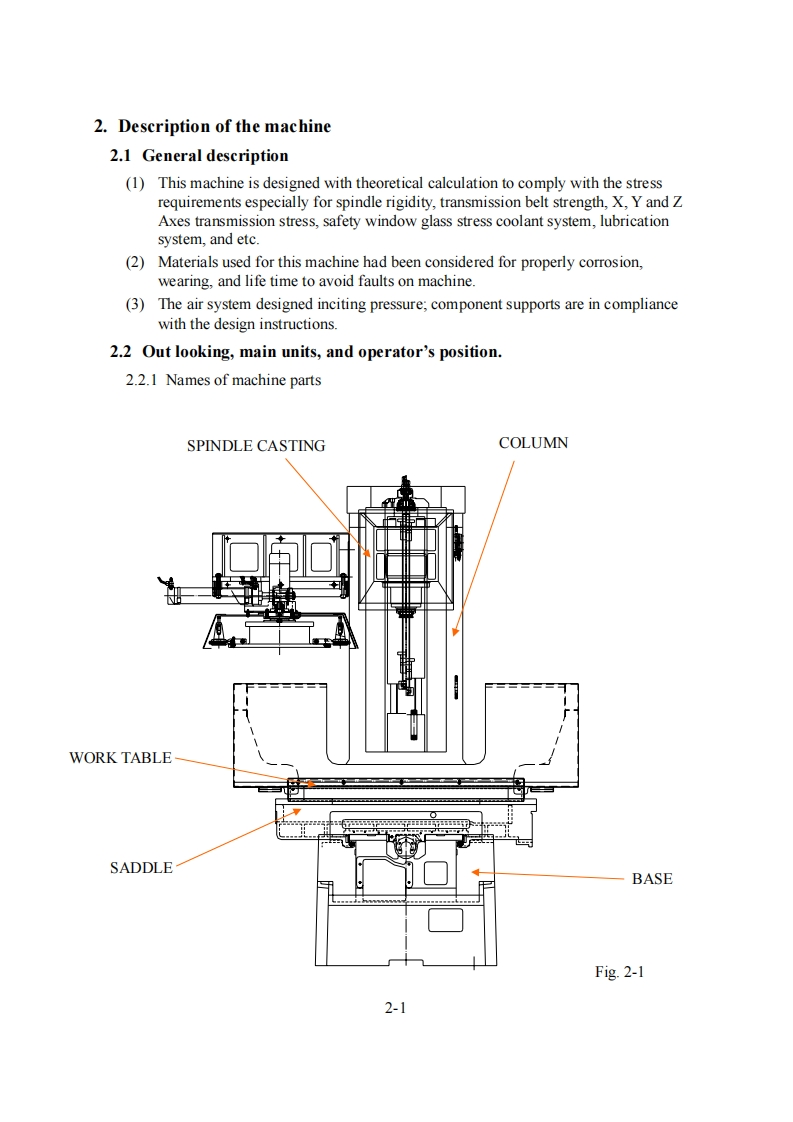 2. Description of the machine

2.1 General description

(1) This machine is designed with theoretical calculation to comply with the stress requirements especially for spindle rigidity, transmission belt strength, X, Y and Z Axes transmission stress, safety window glass stress coolant system, lubrication system, and etc.

(2) Materials used for this machine had been considered for properly corrosion, wearing, and life time to avoid faults on machine.

(3) The air system designed inciting pressure; component supports are in compliance with the design instructions.

2.2 Out looking, main units, and operator's position.

2.2.1 Names of machine parts

SPINDLE CASTING

COLUMN

WORK TABLE

SADDLE

BASE

Fig. 2-1

2-1