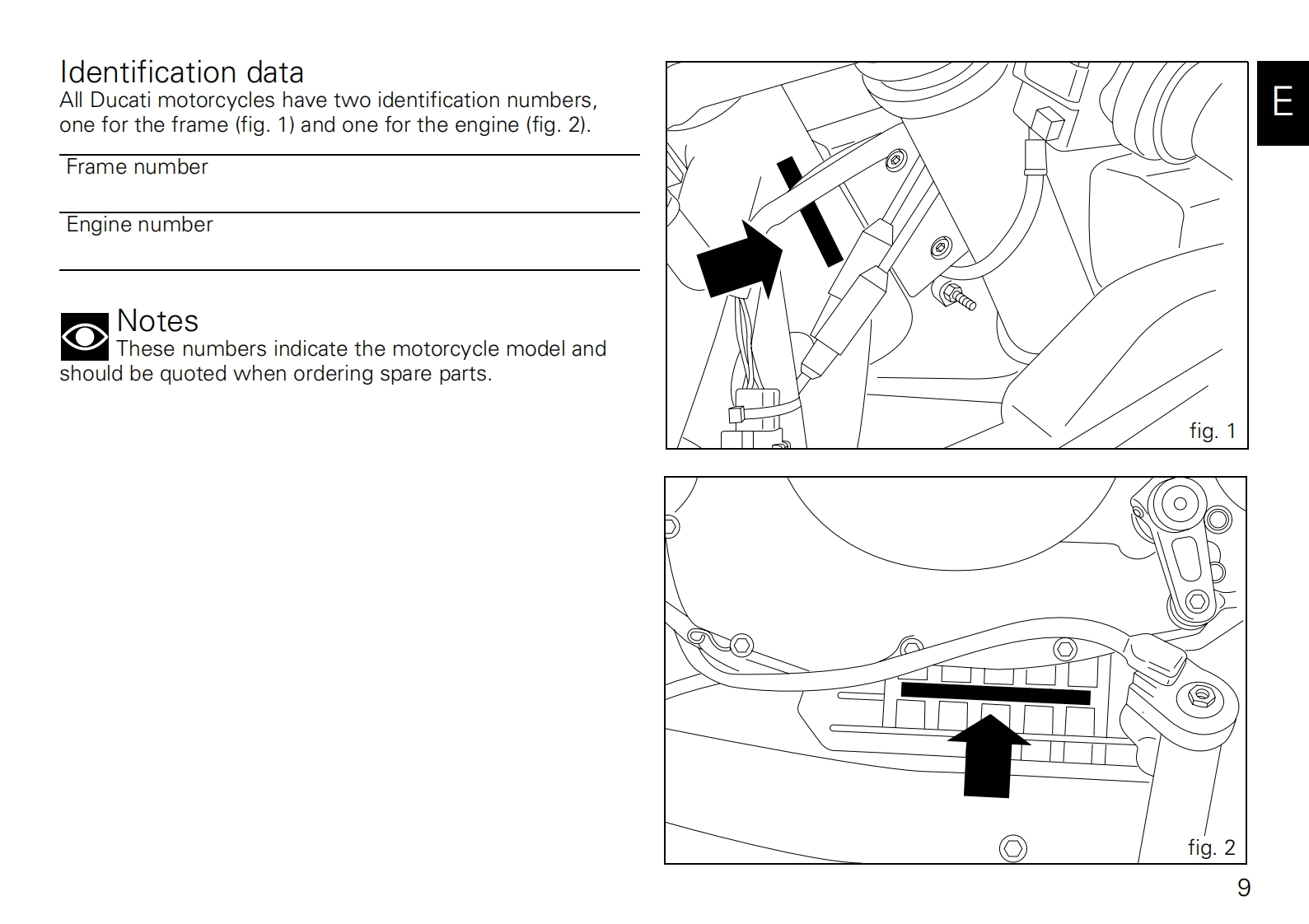 Identification data
All Ducati motorcycles have two identification numbers, one for the frame (fig. 1) and one for the engine (fig. 2).

Frame number

Engine number

Notes
These numbers indicate the motorcycle model and should be quoted when ordering spare parts.

E

fig. 1

fig. 2

9