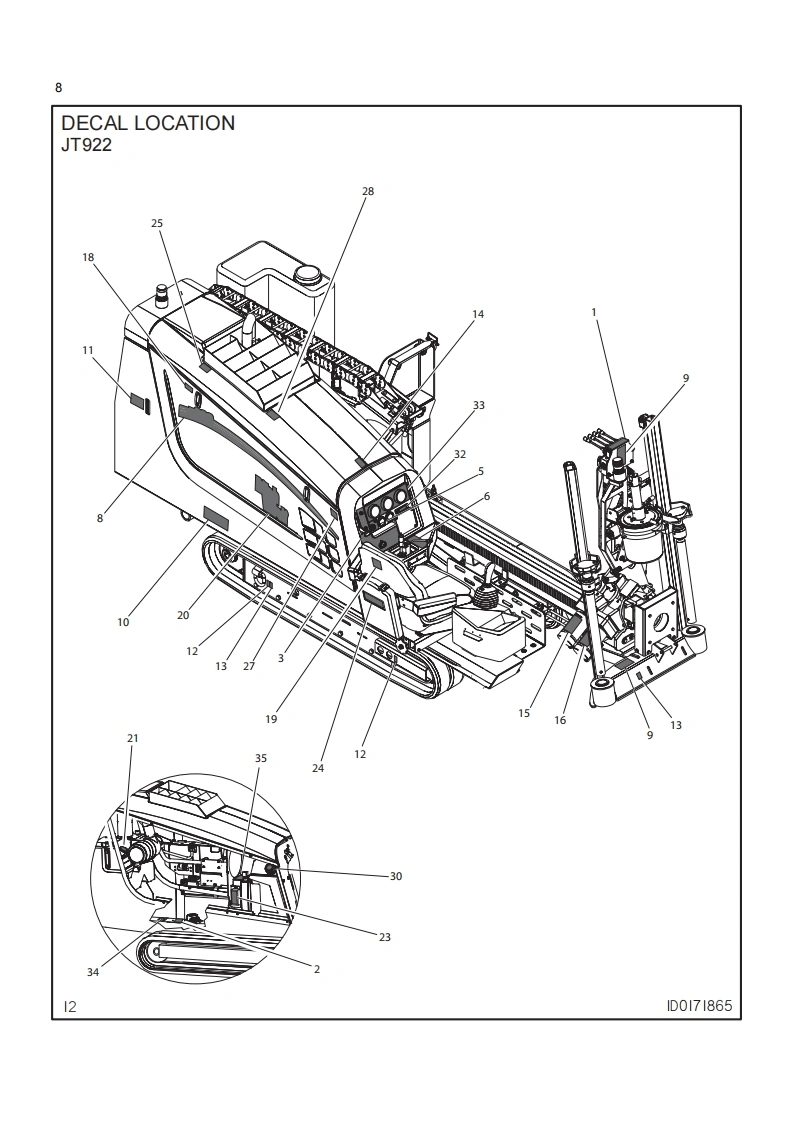 8

DECAL LOCATION
JT922

28
25
18
14
1
11
9
33
32
5
6
8
10
20
12
13
27
3
19
24
12
15
16
9
13
21
35
30
23
34
2

I2

ID0I7I865