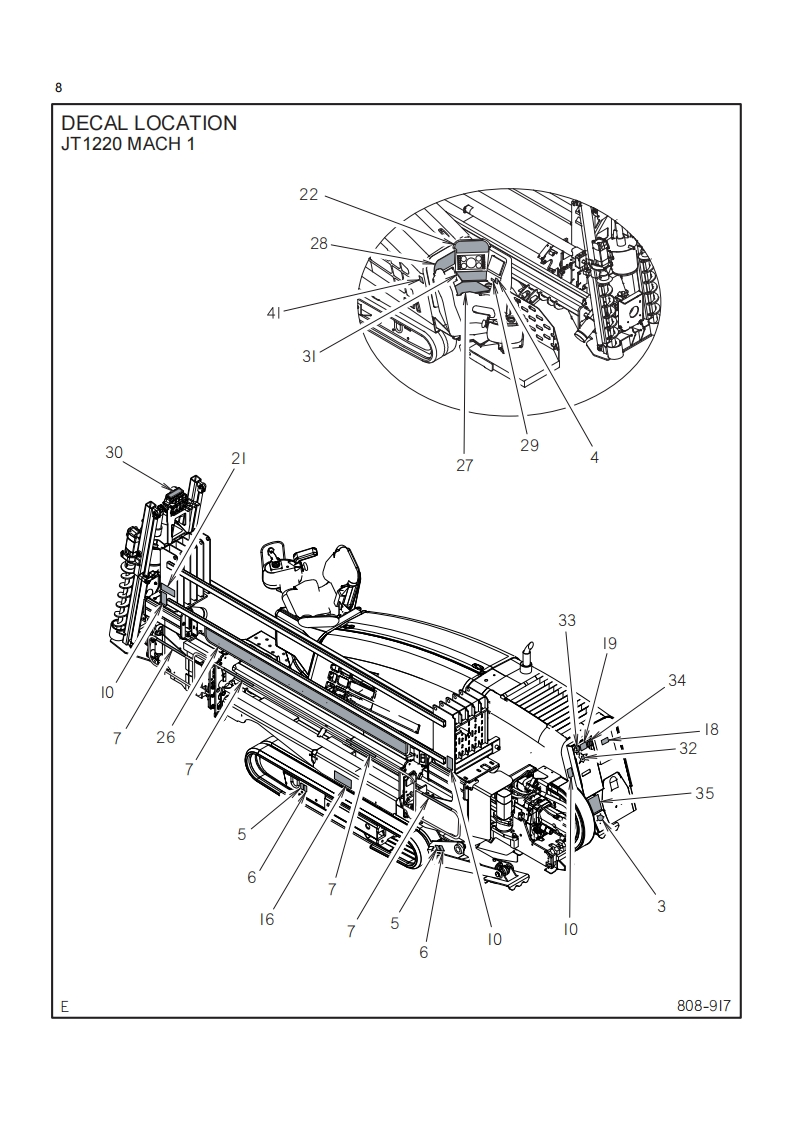 8

DECAL LOCATION
JT1220 MACH 1

22
28
41
31
27
29
4
30
21
10
7
26
7
5
6
16
7
7
5
6
10
33
19
34
18
32
35
3
10

E

808-917