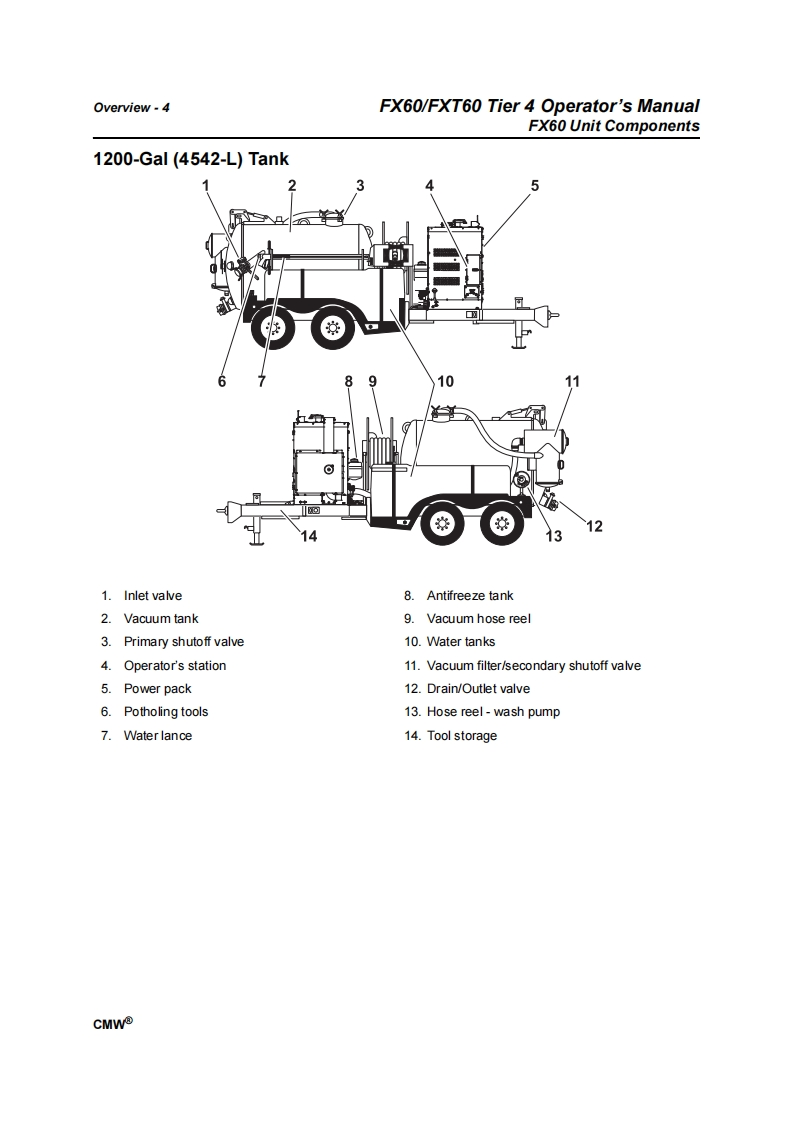 Overview - 4

FX60/FXT60 Tier 4 Operator's Manual
FX60 Unit Components

1200-Gal (4542-L) Tank

1 2 3 4 5

6 7

8 9 10 11

14

13 12

1. Inlet valve
2. Vacuum tank
3. Primary shutoff valve
4. Operator's station
5. Power pack
6. Potholing tools
7. Water lance

8. Antifreeze tank
9. Vacuum hose reel
10. Water tanks
11. Vacuum filter/secondary shutoff valve
12. Drain/Outlet valve
13. Hose reel - wash pump
14. Tool storage

CMW®