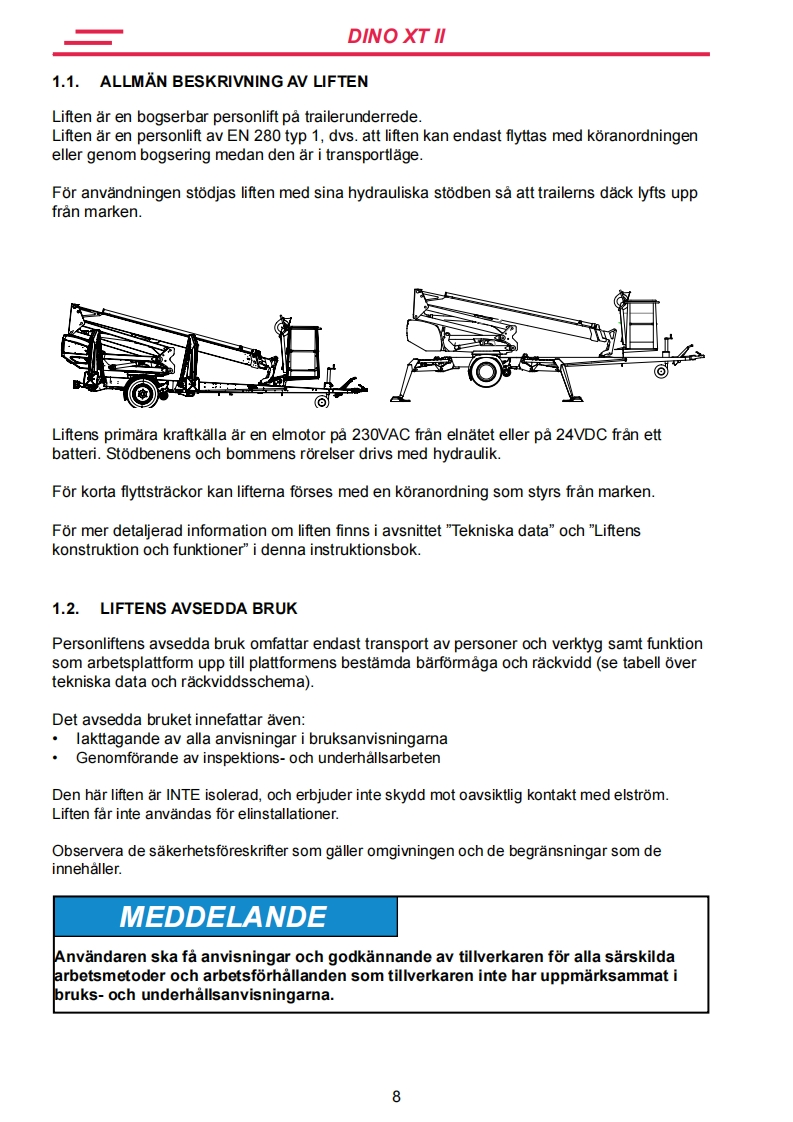 DINO XT II

1.1. ALLMÄN BESKRIVNING AV LIFTEN

Liften är en bogserbar personlift på trailerunderrede.
Liften är en personlift av EN 280 typ 1, dvs. att liften kan endast flyttas med köranordningen eller genom bogsering medan den är i transportläge.

För användningen stödjas liften med sina hydrauliska stödben så att trailerns däck lyfts upp från marken.

Liftens primära kraftkälla är en elmotor på 230VAC från elnätet eller på 24VDC från ett batteri. Stödbenens och bommens rörelser drivs med hydraulik.

För korta flyttsträckor kan lifterna förses med en köranordning som styrs från marken.

För mer detaljerad information om liften finns i avsnittet ”Tekniska data” och ”Liftens konstruktion och funktioner” i denna instruktionsbok.

1.2. LIFTENS AVSEDDA BRUK

Personliftens avsedda bruk omfattar endast transport av personer och verktyg samt funktion som arbetsplattform upp till plattformens bestämda bärförmåga och räckvidd (se tabell över tekniska data och räckviddsschema).

Det avsedda bruket innefattar även:
• Iakttagande av alla anvisningar i bruksanvisningarna
• Genomförande av inspektions- och underhållsarbeten

Den här liften är INTE isolerad, och erbjuder inte skydd mot oavsiktlig kontakt med elström. Liften får inte användas för elinstallationer.

Observera de säkerhetsföreskrifter som gäller omgivningen och de begränsningar som de innehåller.

MEDDELANDE

Användaren ska få anvisningar och godkännande av tillverkaren för alla särskilda arbetsmetoder och arbetsförhållanden som tillverkaren inte har uppmärksammat i bruks- och underhållsanvisningarna.

8