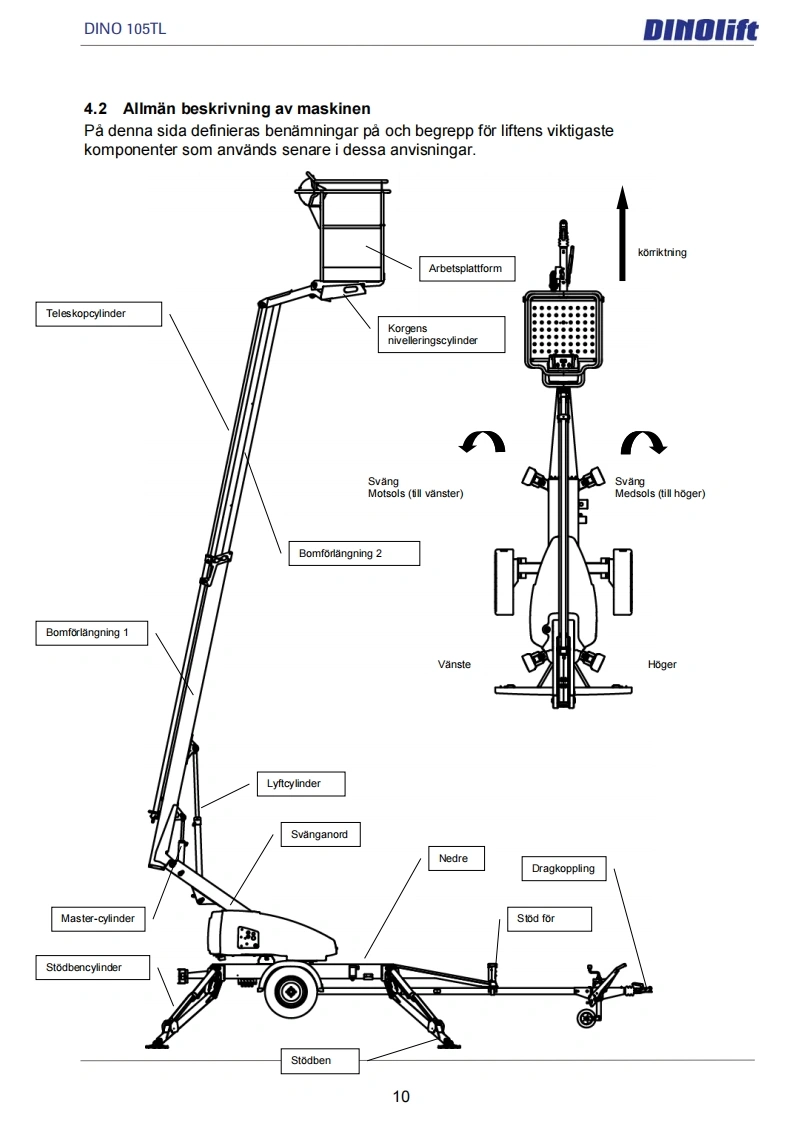 DINO 105TL

DINOlift

4.2 Allmän beskrivning av maskinen
På denna sida definieras benämningar på och begrepp för liftens viktigaste komponenter som används senare i dessa anvisningar.

Arbetsplattform

körriktning

Teleskopcylinder

Korgens nivelleringscylinder

Sväng Motsols (till vänster)

Sväng Medsols (till höger)

Bomförlängning 2

Bomförlängning 1

Vänste

Höger

Lyftcylinder

Svänganord

Nedre

Dragkoppling

Master-cylinder

Stöd för

Stödbencylinder

Stödben

10