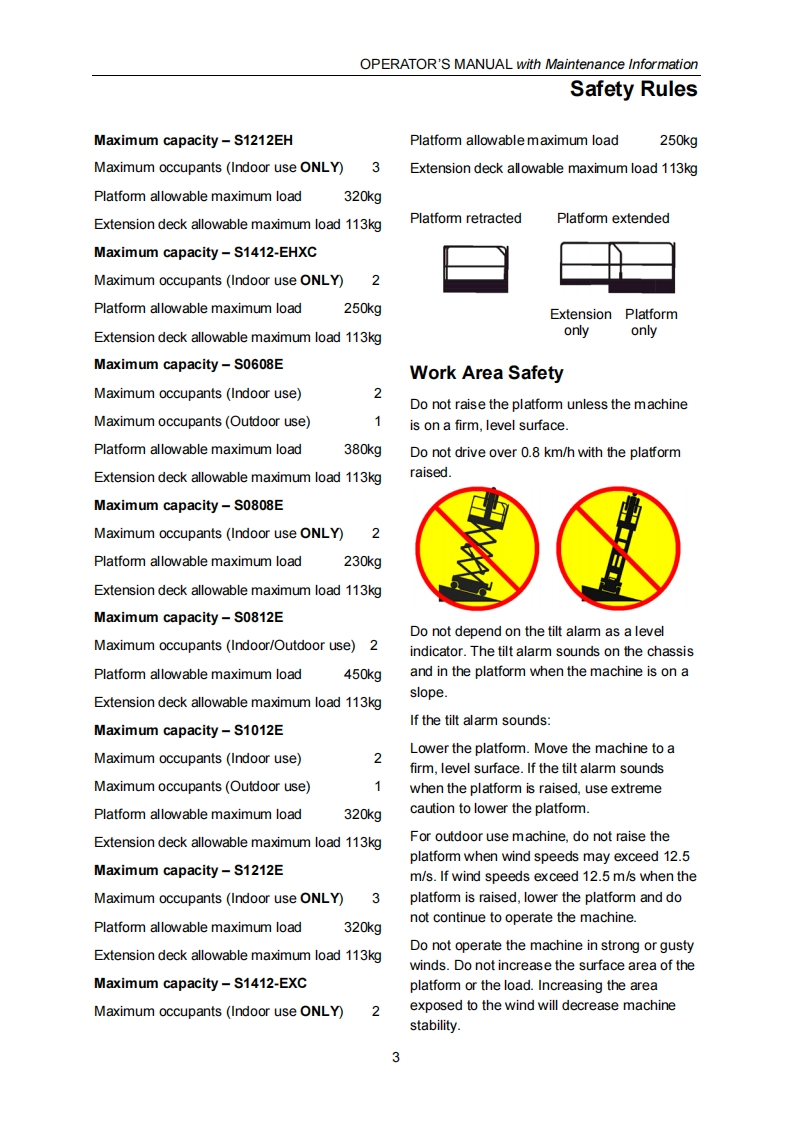 OPERATOR'S MANUAL with Maintenance Information

Safety Rules

Maximum capacity – S1212EH

Maximum occupants (Indoor use ONLY) 3

Platform allowable maximum load 320kg

Extension deck allowable maximum load 113kg

Maximum capacity – S1412-EHXC

Maximum occupants (Indoor use ONLY) 2

Platform allowable maximum load 250kg

Extension deck allowable maximum load 113kg

Maximum capacity – S0608E

Maximum occupants (Indoor use) 2

Maximum occupants (Outdoor use) 1

Platform allowable maximum load 380kg

Extension deck allowable maximum load 113kg

Maximum capacity – S0808E

Maximum occupants (Indoor use ONLY) 2

Platform allowable maximum load 230kg

Extension deck allowable maximum load 113kg

Maximum capacity – S0812E

Maximum occupants (Indoor/Outdoor use) 2

Platform allowable maximum load 450kg

Extension deck allowable maximum load 113kg

Maximum capacity – S1012E

Maximum occupants (Indoor use) 2

Maximum occupants (Outdoor use) 1

Platform allowable maximum load 320kg

Extension deck allowable maximum load 113kg

Maximum capacity – S1212E

Maximum occupants (Indoor use ONLY) 3

Platform allowable maximum load 320kg

Extension deck allowable maximum load 113kg

Maximum capacity – S1412-EXC

Maximum occupants (Indoor use ONLY) 2

Platform allowable maximum load 250kg

Extension deck allowable maximum load 113kg

Platform retracted

Platform extended

Extension only

Platform only

Work Area Safety

Do not raise the platform unless the machine is on a firm, level surface.

Do not drive over 0.8 km/h with the platform raised.

Do not depend on the tilt alarm as a level indicator. The tilt alarm sounds on the chassis and in the platform when the machine is on a slope.

If the tilt alarm sounds:

Lower the platform. Move the machine to a firm, level surface. If the tilt alarm sounds when the platform is raised, use extreme caution to lower the platform.

For outdoor use machine, do not raise the platform when wind speeds may exceed 12.5 m/s. If wind speeds exceed 12.5 m/s when the platform is raised, lower the platform and do not continue to operate the machine.

Do not operate the machine in strong or gusty winds. Do not increase the surface area of the platform or the load. Increasing the area exposed to the wind will decrease machine stability.

3