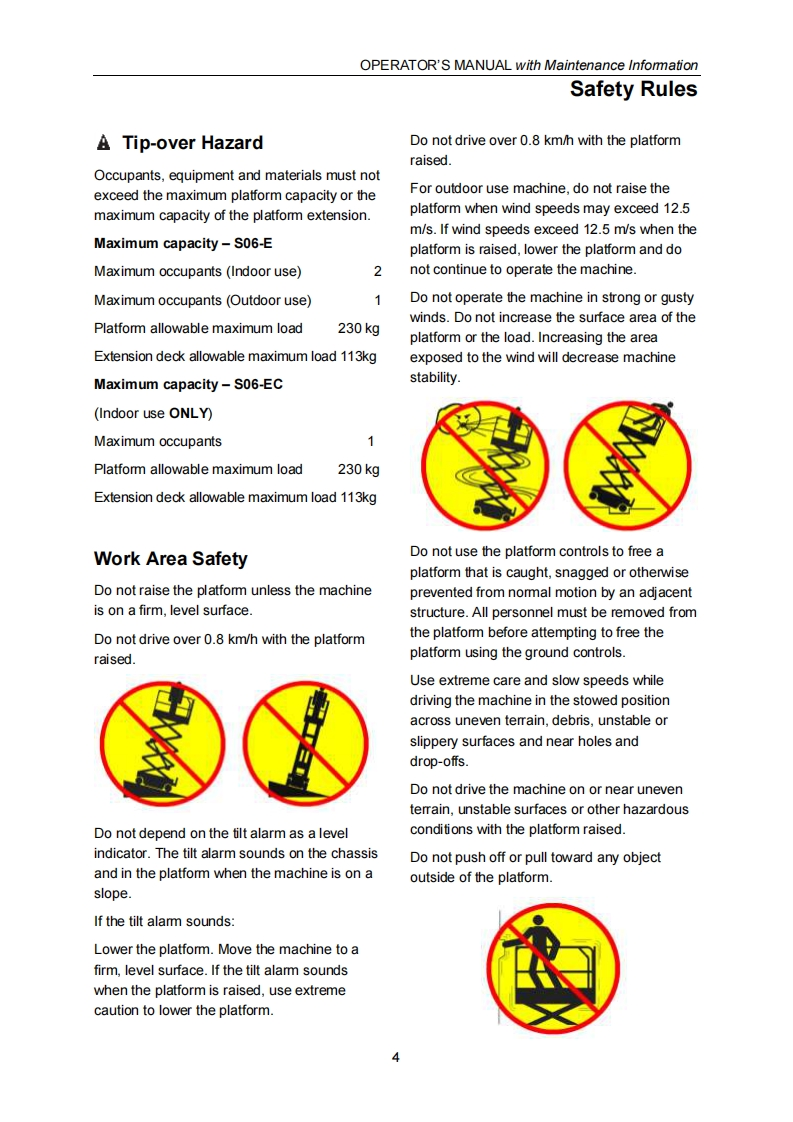 OPERATOR'S MANUAL with Maintenance Information

Safety Rules

Tip-over Hazard

Occupants, equipment and materials must not exceed the maximum platform capacity or the maximum capacity of the platform extension.

Maximum capacity – S06-E

Maximum occupants (Indoor use) 2

Maximum occupants (Outdoor use) 1

Platform allowable maximum load 230 kg

Extension deck allowable maximum load 113kg

Maximum capacity – S06-EC

(Indoor use ONLY)

Maximum occupants 1

Platform allowable maximum load 230 kg

Extension deck allowable maximum load 113kg

Work Area Safety

Do not raise the platform unless the machine is on a firm, level surface.

Do not drive over 0.8 km/h with the platform raised.

Do not depend on the tilt alarm as a level indicator. The tilt alarm sounds on the chassis and in the platform when the machine is on a slope.

If the tilt alarm sounds:

Lower the platform. Move the machine to a firm, level surface. If the tilt alarm sounds when the platform is raised, use extreme caution to lower the platform.

Do not drive over 0.8 km/h with the platform raised.

For outdoor use machine, do not raise the platform when wind speeds may exceed 12.5 m/s. If wind speeds exceed 12.5 m/s when the platform is raised, lower the platform and do not continue to operate the machine.

Do not operate the machine in strong or gusty winds. Do not increase the surface area of the platform or the load. Increasing the area exposed to the wind will decrease machine stability.

Do not use the platform controls to free a platform that is caught, snagged or otherwise prevented from normal motion by an adjacent structure. All personnel must be removed from the platform before attempting to free the platform using the ground controls.

Use extreme care and slow speeds while driving the machine in the stowed position across uneven terrain, debris, unstable or slippery surfaces and near holes and drop-offs.

Do not drive the machine on or near uneven terrain, unstable surfaces or other hazardous conditions with the platform raised.

Do not push off or pull toward any object outside of the platform.

4