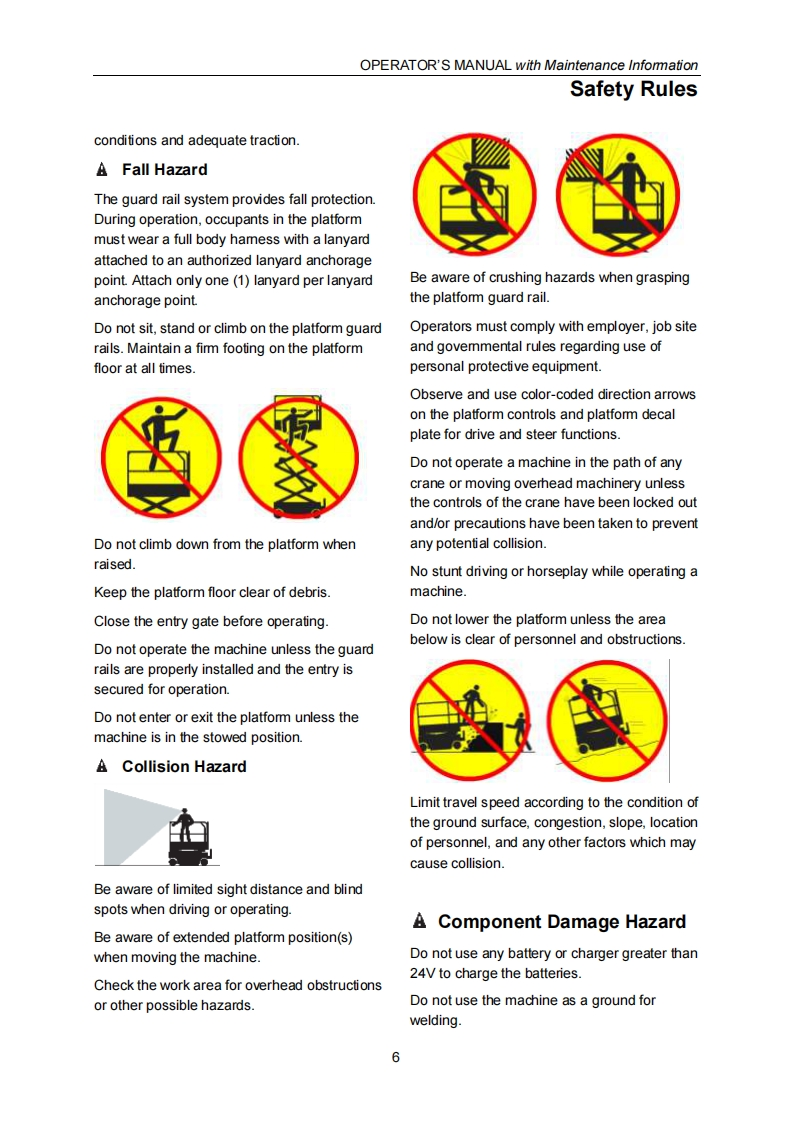 OPERATOR'S MANUAL with Maintenance Information

Safety Rules

conditions and adequate traction.

Fall Hazard

The guard rail system provides fall protection. During operation, occupants in the platform must wear a full body harness with a lanyard attached to an authorized lanyard anchorage point. Attach only one (1) lanyard per lanyard anchorage point.

Do not sit, stand or climb on the platform guard rails. Maintain a firm footing on the platform floor at all times.

Do not climb down from the platform when raised.

Keep the platform floor clear of debris.

Close the entry gate before operating.

Do not operate the machine unless the guard rails are properly installed and the entry is secured for operation.

Do not enter or exit the platform unless the machine is in the stowed position.

Collision Hazard

Be aware of limited sight distance and blind spots when driving or operating.

Be aware of extended platform position(s) when moving the machine.

Check the work area for overhead obstructions or other possible hazards.

Be aware of crushing hazards when grasping the platform guard rail.

Operators must comply with employer, job site and governmental rules regarding use of personal protective equipment.

Observe and use color-coded direction arrows on the platform controls and platform decal plate for drive and steer functions.

Do not operate a machine in the path of any crane or moving overhead machinery unless the controls of the crane have been locked out and/or precautions have been taken to prevent any potential collision.

No stunt driving or horseplay while operating a machine.

Do not lower the platform unless the area below is clear of personnel and obstructions.

Limit travel speed according to the condition of the ground surface, congestion, slope, location of personnel, and any other factors which may cause collision.

Component Damage Hazard

Do not use any battery or charger greater than 24V to charge the batteries.

Do not use the machine as a ground for welding.

6