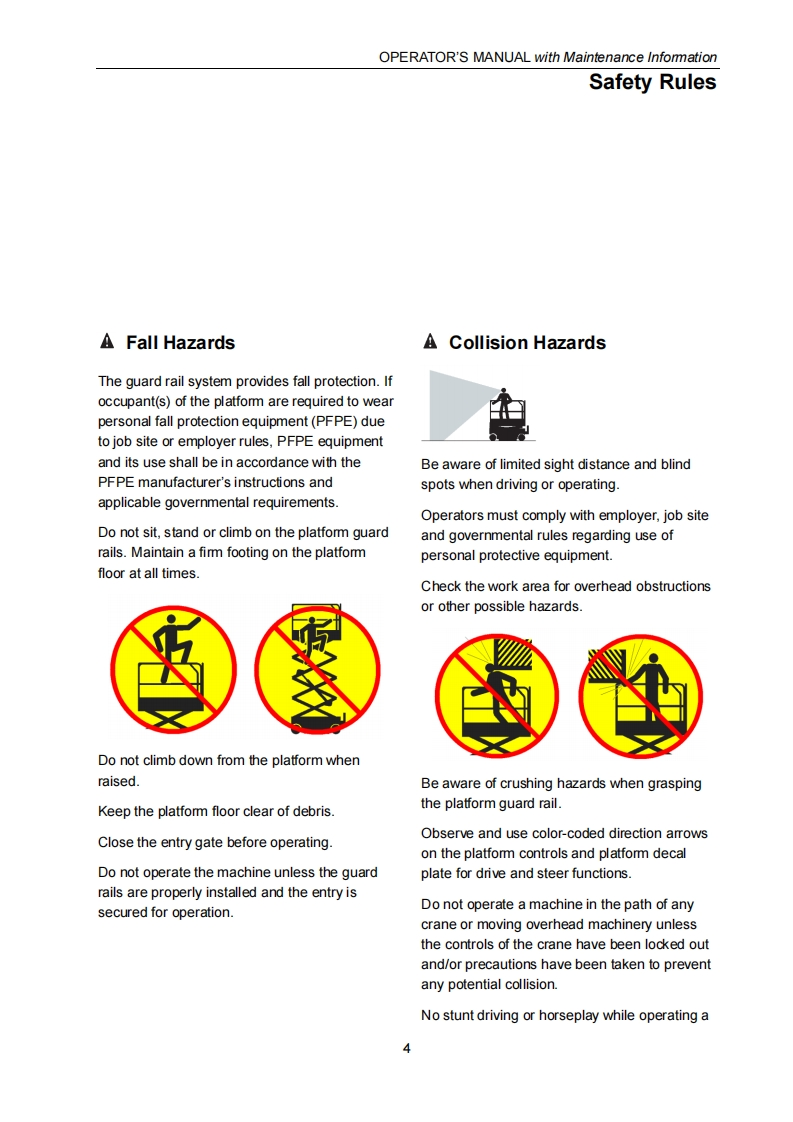 OPERATOR'S MANUAL with Maintenance Information
Safety Rules

Fall Hazards

The guard rail system provides fall protection. If occupant(s) of the platform are required to wear personal fall protection equipment (PFPE) due to job site or employer rules, PFPE equipment and its use shall be in accordance with the PFPE manufacturer's instructions and applicable governmental requirements.

Do not sit, stand or climb on the platform guard rails. Maintain a firm footing on the platform floor at all times.

Do not climb down from the platform when raised.

Keep the platform floor clear of debris.

Close the entry gate before operating.

Do not operate the machine unless the guard rails are properly installed and the entry is secured for operation.

Collision Hazards

Be aware of limited sight distance and blind spots when driving or operating.

Operators must comply with employer, job site and governmental rules regarding use of personal protective equipment.

Check the work area for overhead obstructions or other possible hazards.

Be aware of crushing hazards when grasping the platform guard rail.

Observe and use color-coded direction arrows on the platform controls and platform decal plate for drive and steer functions.

Do not operate a machine in the path of any crane or moving overhead machinery unless the controls of the crane have been locked out and/or precautions have been taken to prevent any potential collision.

No stunt driving or horseplay while operating a

4