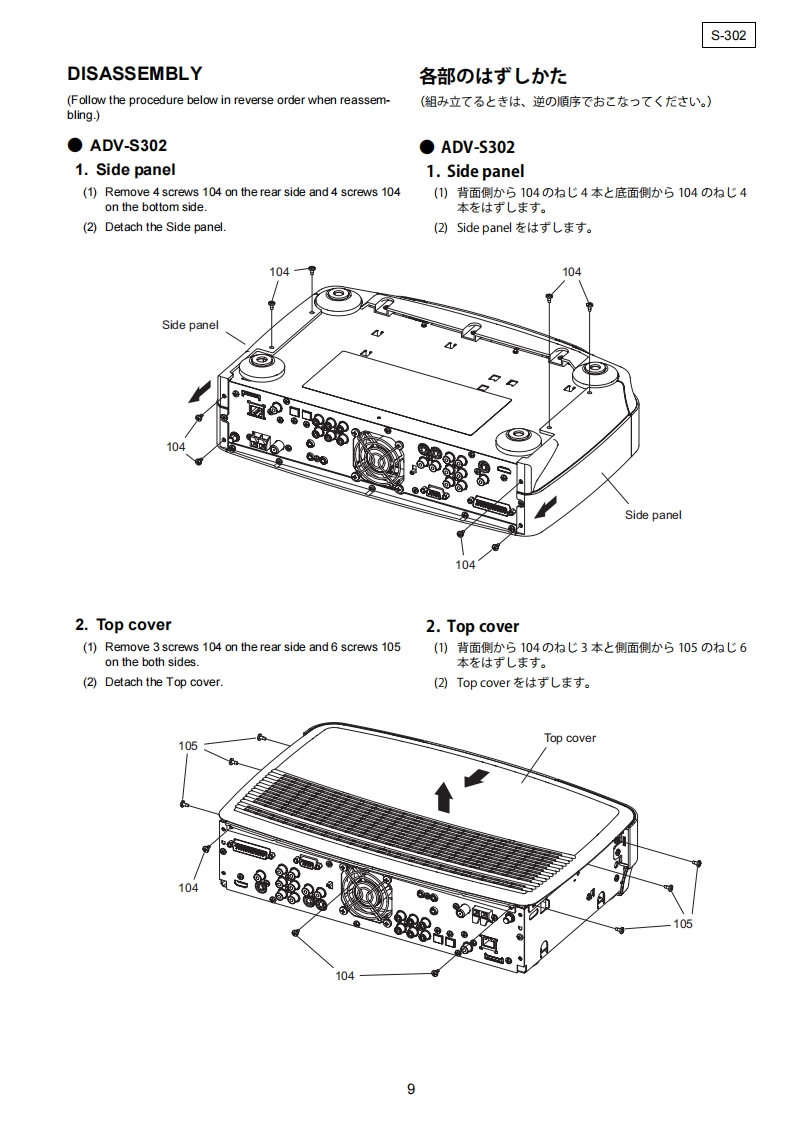 S-302

DISASSEMBLY

(Follow the procedure below in reverse order when reassembling.)

● ADV-S302

1. Side panel

(1) Remove 4 screws 104 on the rear side and 4 screws 104 on the bottom side.

(2) Detach the Side panel.

各部のはずしかた

(組み立てるときは、逆の順序でおこなってください。)

● ADV-S302

1. Side panel

(1) 背面側から 104 のねじ 4 本と底面側から 104 のねじ 4 本をはずします。

(2) Side panel をはずします。

104

104

Side panel

104

Side panel

104

2. Top cover

(1) Remove 3 screws 104 on the rear side and 6 screws 105 on the both sides.

(2) Detach the Top cover.

2. Top cover

(1) 背面側から 104 のねじ 3 本と側面側から 105 のねじ 6 本をはずします。

(2) Top cover をはずします。

105

Top cover

104

105

104

9