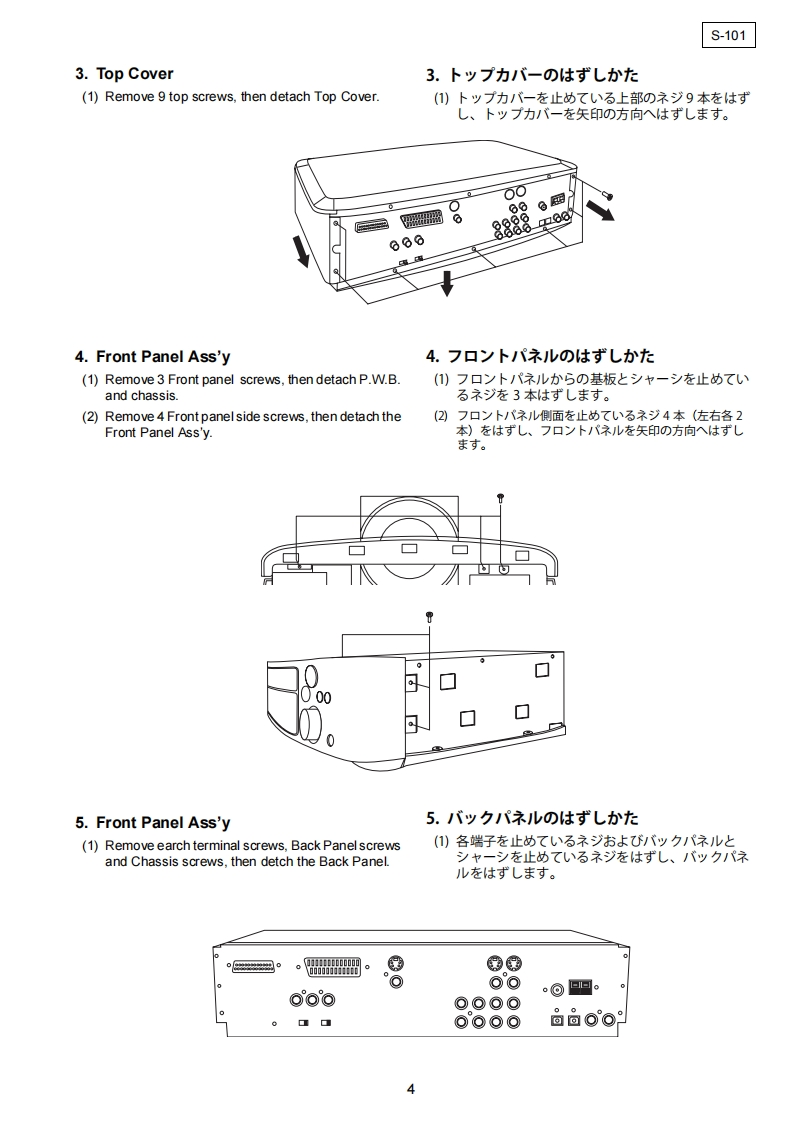 S-101

3. Top Cover

(1) Remove 9 top screws, then detach Top Cover.

3. トップカバーのはずしかた

(1) トップカバーを止めている上部のネジ 9 本をはずし、トップカバーを矢印の方向へはずします。

4. Front Panel Ass'y

(1) Remove 3 Front panel screws, then detach P.W.B. and chassis.

(2) Remove 4 Front panel side screws, then detach the Front Panel Ass'y.

4. フロントパネルのはずしかた

(1) フロントパネルからの基板とシャーシを止めているネジを 3 本はずします。

(2) フロントパネル側面を止めているネジ 4 本（左右各 2 本）をはずし、フロントパネルを矢印の方向へはずします。

5. Front Panel Ass'y

(1) Remove earch terminal screws, Back Panel screws and Chassis screws, then detch the Back Panel.

5. バックパネルのはずしかた

(1) 各端子を止めているネジおよびバックパネルとシャーシを止めているネジをはずし、バックパネルをはずします。

4