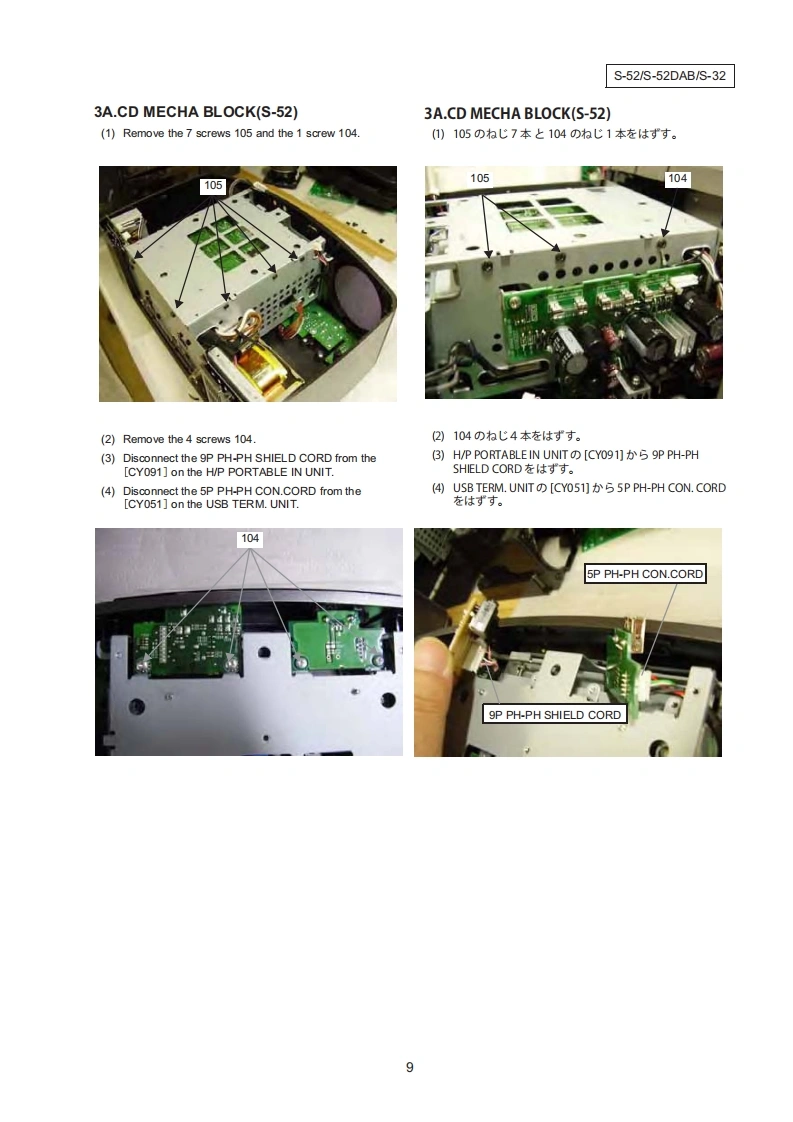 S-52/S-52DAB/S-32

3A.CD MECHA BLOCK(S-52)

(1) Remove the 7 screws 105 and the 1 screw 104.

105

(2) Remove the 4 screws 104.

(3) Disconnect the 9P PH-PH SHIELD CORD from the [CY091] on the H/P PORTABLE IN UNIT.

(4) Disconnect the 5P PH-PH CON.CORD from the [CY051] on the USB TERM. UNIT.

104

3A.CD MECHA BLOCK(S-52)

(1) 105 のねじ 7 本と 104 のねじ 1 本をはずす。

105

104

(2) 104 のねじ 4 本をはずす。

(3) H/P PORTABLE IN UNIT の [CY091] から 9P PH-PH SHIELD CORD をはずす。

(4) USB TERM. UNIT の [CY051] から 5P PH-PH CON. CORD をはずす。

5P PH-PH CON.CORD

9P PH-PH SHIELD CORD

9