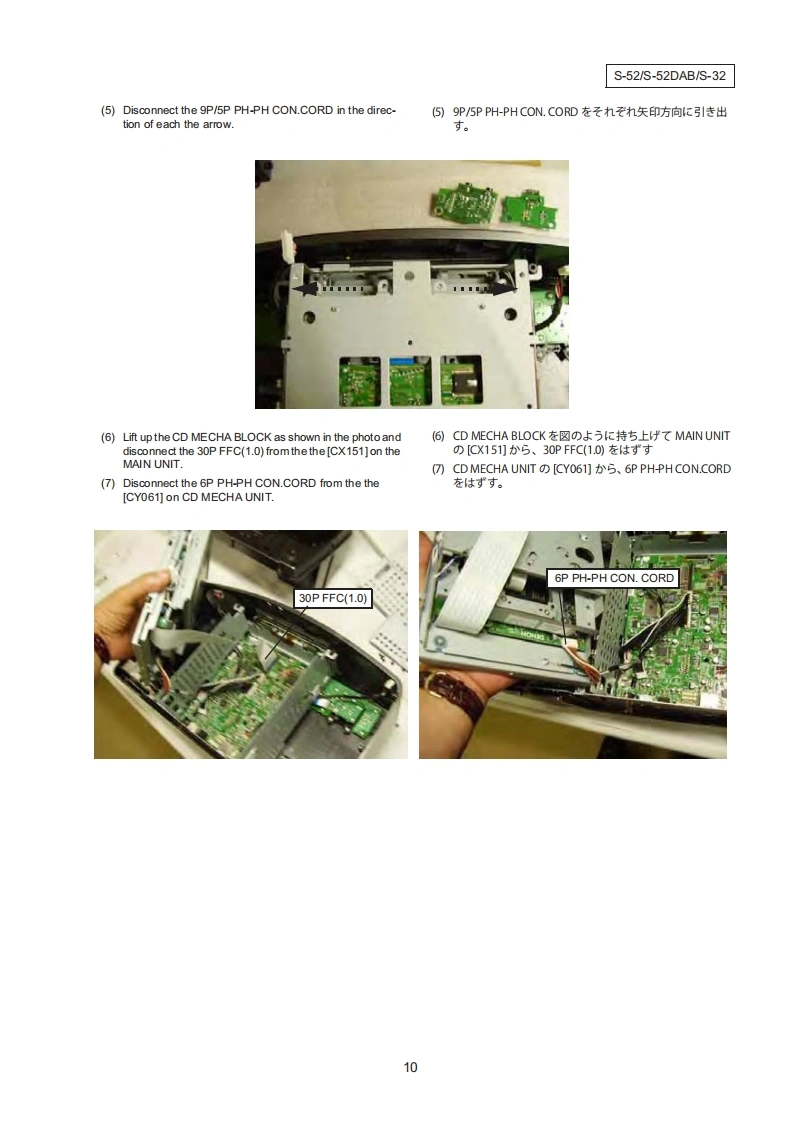 S-52/S-52DAB/S-32

(5) Disconnect the 9P/5P PH-PH CON.CORD in the direction of each the arrow.

(5) 9P/5P PH-PH CON. CORD をそれぞれ矢印方向に引き出す。

(6) Lift up the CD MECHA BLOCK as shown in the photo and disconnect the 30P FFC(1.0) from the the [CX151] on the MAIN UNIT.

(7) Disconnect the 6P PH-PH CON.CORD from the the [CY061] on CD MECHA UNIT.

(6) CD MECHA BLOCK を図のように持ち上げて MAIN UNIT の [CX151] から、30P FFC(1.0) をはずす

(7) CD MECHA UNIT の [CY061] から、6P PH-PH CON.CORD をはずす。

30P FFC(1.0)

6P PH-PH CON. CORD

10