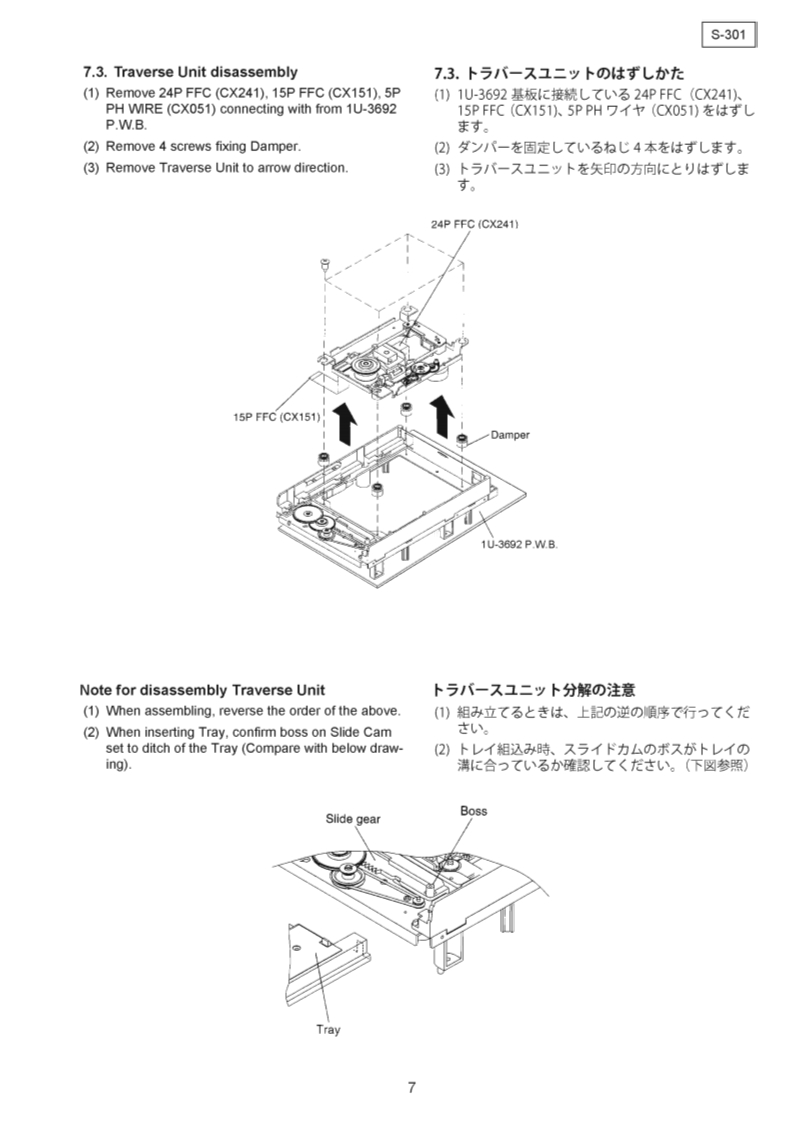 S-301

7.3. Traverse Unit disassembly

(1) Remove 24P FFC (CX241), 15P FFC (CX151), 5P PH WIRE (CX051) connecting with from 1U-3692 P.W.B.

(2) Remove 4 screws fixing Damper.

(3) Remove Traverse Unit to arrow direction.

7.3. トラバースユニットのはずしかた

(1) 1U-3692 基板に接続している 24P FFC（CX241）、15P FFC（CX151）、5P PH ワイヤ（CX051）をはずします。

(2) ダンパーを固定しているねじ 4 本をはずします。

(3) トラバースユニットを矢印の方向にとりはずします。

24P FFC (CX241)

15P FFC (CX151)

Damper

1U-3692 P.W.B.

Note for disassembly Traverse Unit

(1) When assembling, reverse the order of the above.

(2) When inserting Tray, confirm boss on Slide Cam set to ditch of the Tray (Compare with below drawing).

トラバースユニット分解の注意

(1) 組み立てるときは、上記の逆の順序で行ってください。

(2) トレイ組込み時、スライドカムのボスがトレイの溝に合っているか確認してください。（下図参照）

Slide gear

Boss

Tray

7