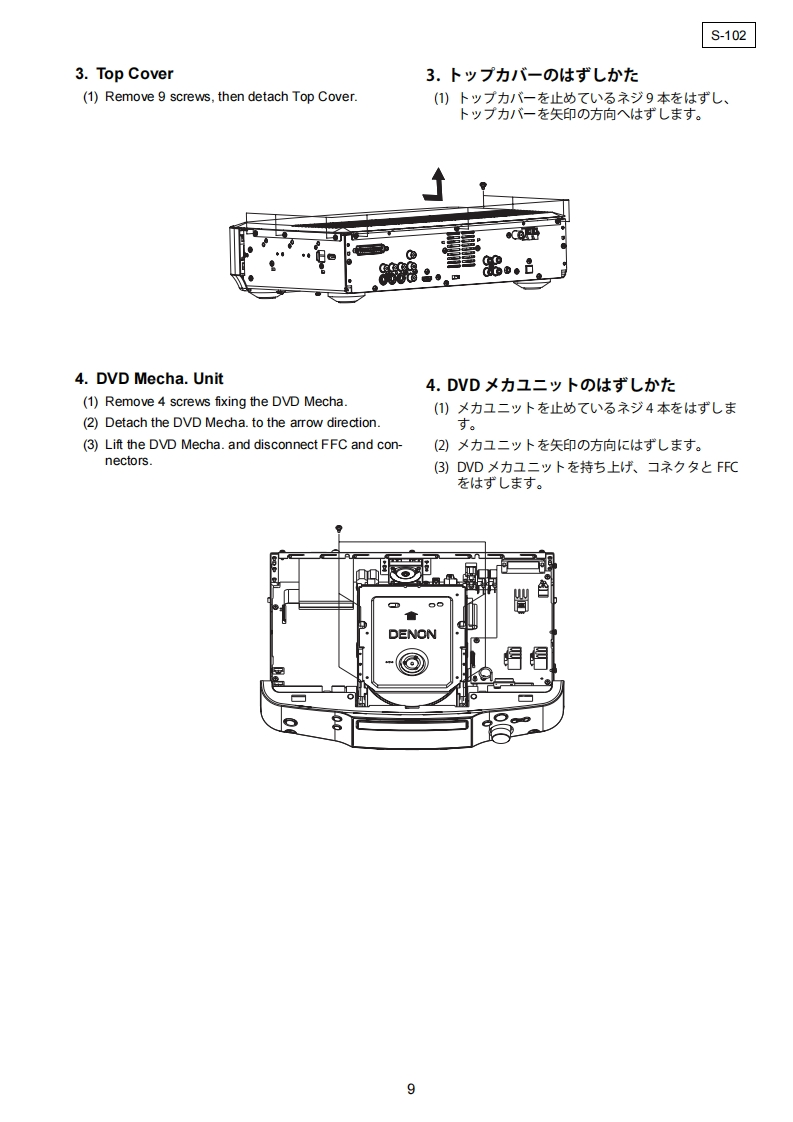 S-102

3. Top Cover

(1) Remove 9 screws, then detach Top Cover.

3. トップカバーのはずしかた

(1) トップカバーを止めているネジ 9 本をはずし、トップカバーを矢印の方向へはずします。

4. DVD Mecha. Unit

(1) Remove 4 screws fixing the DVD Mecha.

(2) Detach the DVD Mecha. to the arrow direction.

(3) Lift the DVD Mecha. and disconnect FFC and connectors.

4. DVD メカユニットのはずしかた

(1) メカユニットを止めているネジ 4 本をはずします。

(2) メカユニットを矢印の方向にはずします。

(3) DVD メカユニットを持ち上げ、コネクタと FFC をはずします。

DENON

9