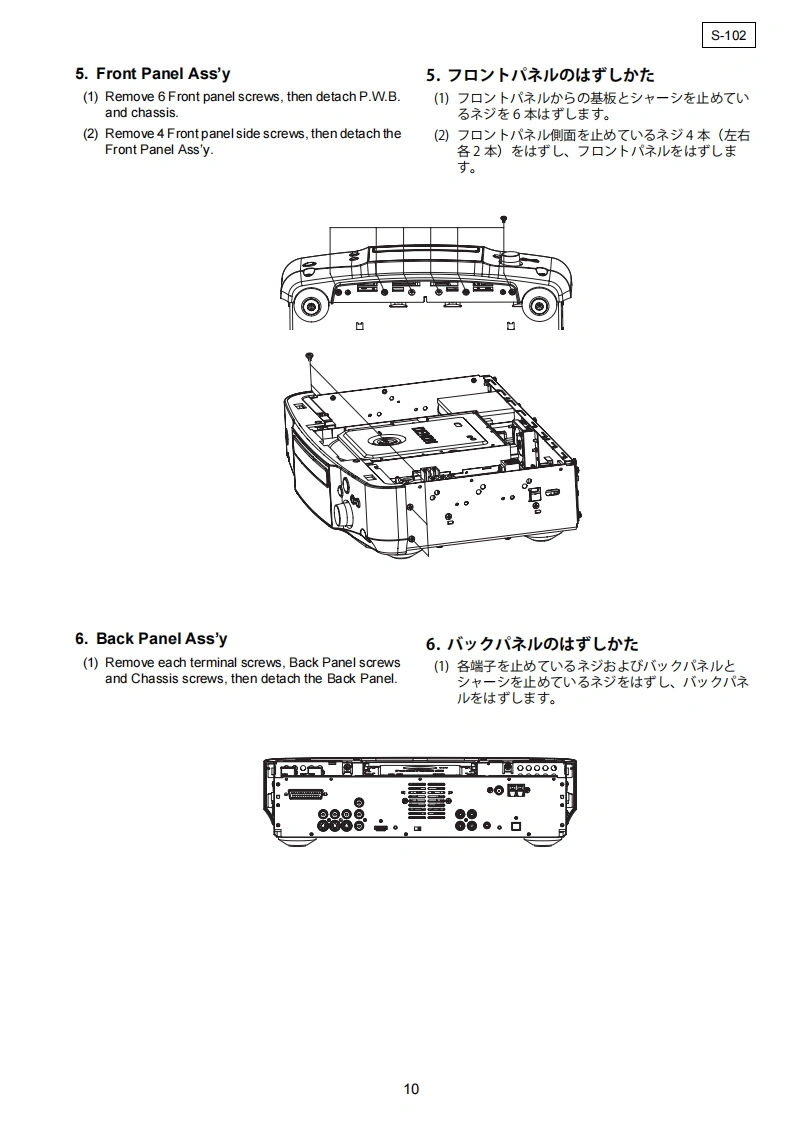 S-102

5. Front Panel Ass'y

(1) Remove 6 Front panel screws, then detach P.W.B. and chassis.

(2) Remove 4 Front panel side screws, then detach the Front Panel Ass'y.

5. フロントパネルのはずしかた

(1) フロントパネルからの基板とシャーシを止めているネジを 6 本はずします。

(2) フロントパネル側面を止めているネジ 4 本（左右各 2 本）をはずし、フロントパネルをはずします。

6. Back Panel Ass'y

(1) Remove each terminal screws, Back Panel screws and Chassis screws, then detach the Back Panel.

6. バックパネルのはずしかた

(1) 各端子を止めているネジおよびバックパネルとシャーシを止めているネジをはずし、バックパネルをはずします。

10