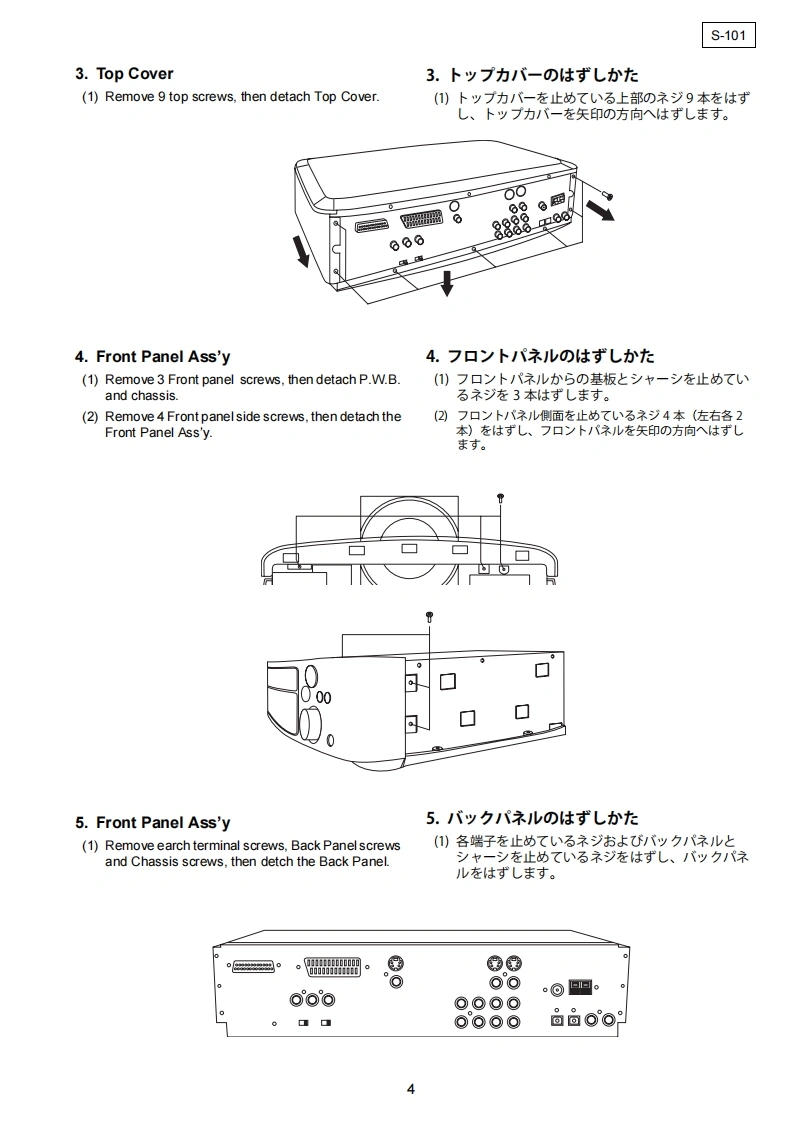 S-101

3. Top Cover

(1) Remove 9 top screws, then detach Top Cover.

3. トップカバーのはずしかた

(1) トップカバーを止めている上部のネジ 9 本をはずし、トップカバーを矢印の方向へはずします。

4. Front Panel Ass'y

(1) Remove 3 Front panel screws, then detach P.W.B. and chassis.

(2) Remove 4 Front panel side screws, then detach the Front Panel Ass'y.

4. フロントパネルのはずしかた

(1) フロントパネルからの基板とシャーシを止めているネジを 3 本はずします。

(2) フロントパネル側面を止めているネジ 4 本（左右各 2 本）をはずし、フロントパネルを矢印の方向へはずします。

5. Front Panel Ass'y

(1) Remove earch terminal screws, Back Panel screws and Chassis screws, then detch the Back Panel.

5. バックパネルのはずしかた

(1) 各端子を止めているネジおよびバックパネルとシャーシを止めているネジをはずし、バックパネルをはずします。

4