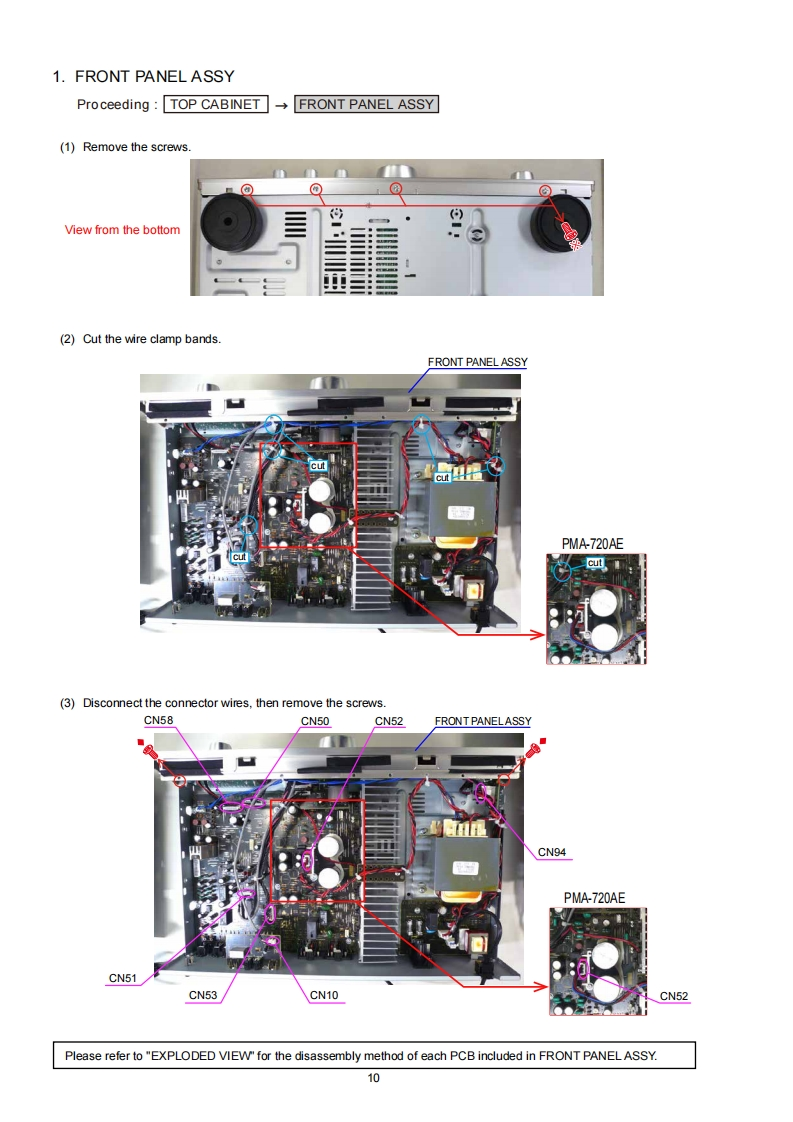 1. FRONT PANEL ASSY

Proceeding : TOP CABINET → FRONT PANEL ASSY

(1) Remove the screws.

View from the bottom

(2) Cut the wire clamp bands.

FRONT PANEL ASSY

cut

cut

cut

PMA-720AE

cut

(3) Disconnect the connector wires, then remove the screws.

CN58

CN50

CN52

FRONT PANEL ASSY

CN94

PMA-720AE

CN51

CN53

CN10

CN52

Please refer to "EXPLODED VIEW" for the disassembly method of each PCB included in FRONT PANEL ASSY.

10