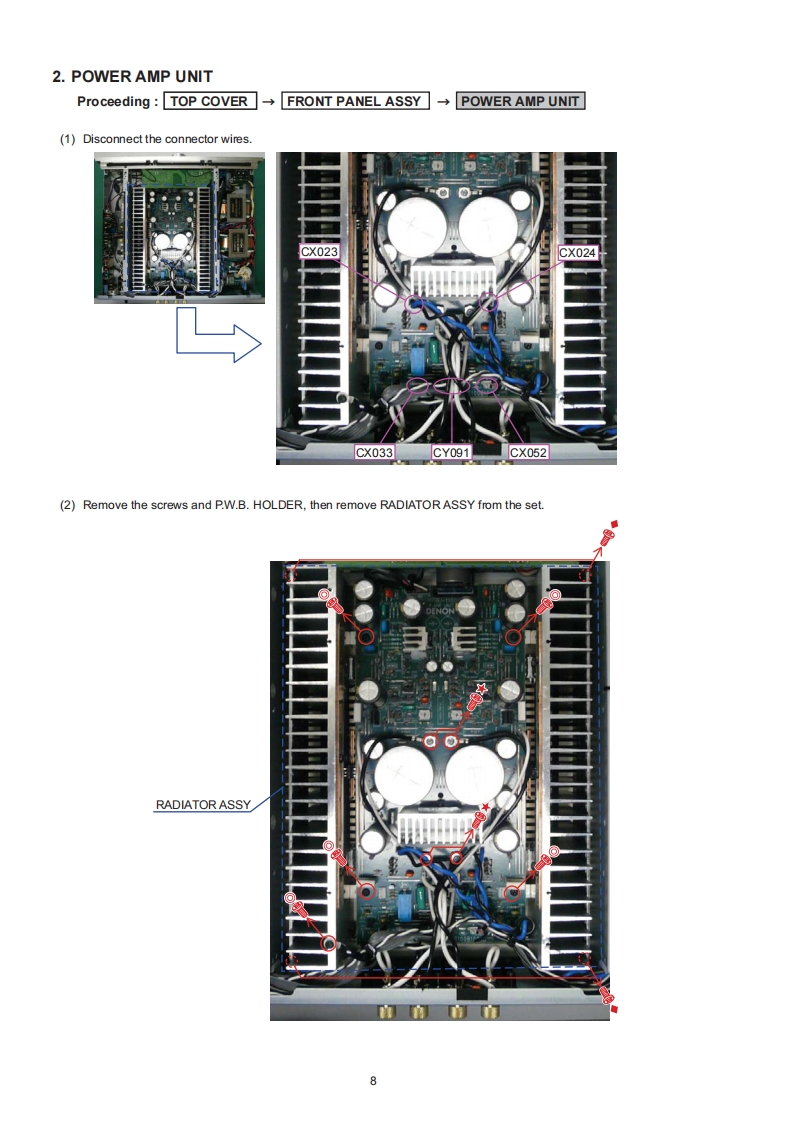 2. POWER AMP UNIT

Proceeding : TOP COVER → FRONT PANEL ASSY → POWER AMP UNIT

(1) Disconnect the connector wires.

CX023

CX024

CX033

CY091

CX052

(2) Remove the screws and P.W.B. HOLDER, then remove RADIATOR ASSY from the set.

DENON

RADIATOR ASSY

8