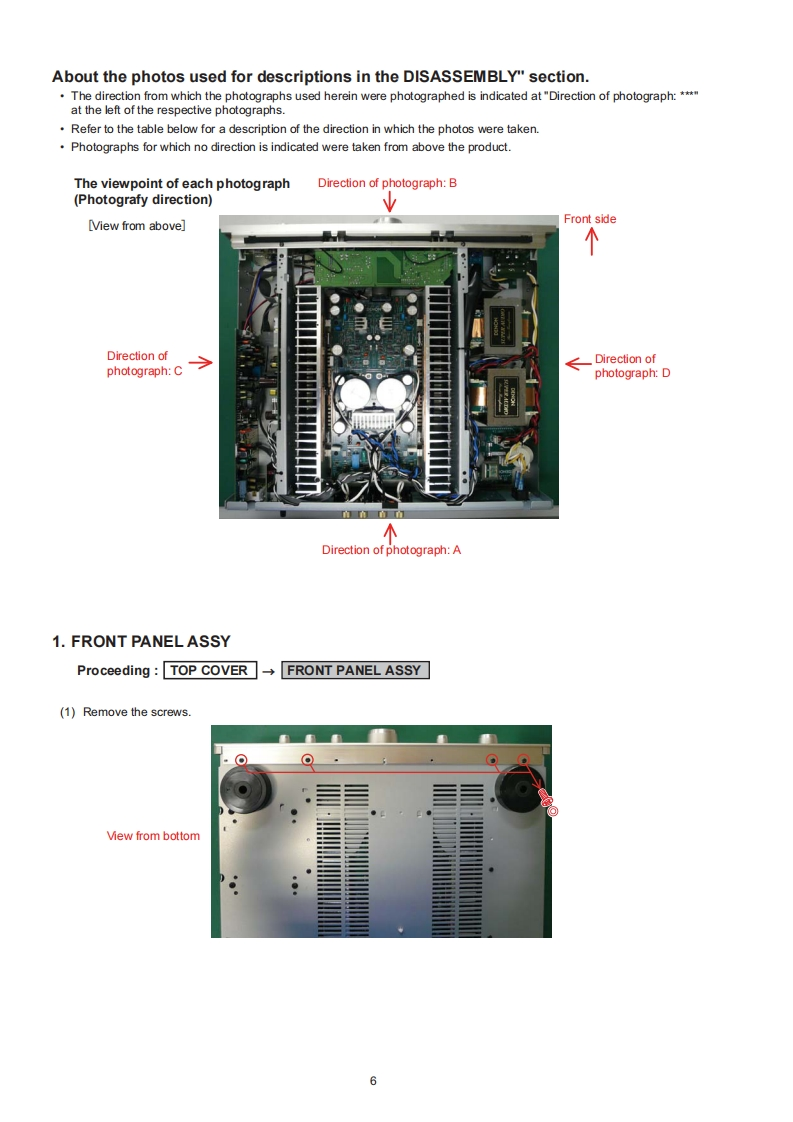 About the photos used for descriptions in the DISASSEMBLY" section.

• The direction from which the photographs used herein were photographed is indicated at "Direction of photograph: ***" at the left of the respective photographs.

• Refer to the table below for a description of the direction in which the photos were taken.

• Photographs for which no direction is indicated were taken from above the product.

The viewpoint of each photograph (Photografy direction)

[View from above]

Direction of photograph: B

Front side

Direction of photograph: C

Direction of photograph: D

Direction of photograph: A

1. FRONT PANEL ASSY

Proceeding : TOP COVER → FRONT PANEL ASSY

(1) Remove the screws.

View from bottom

6