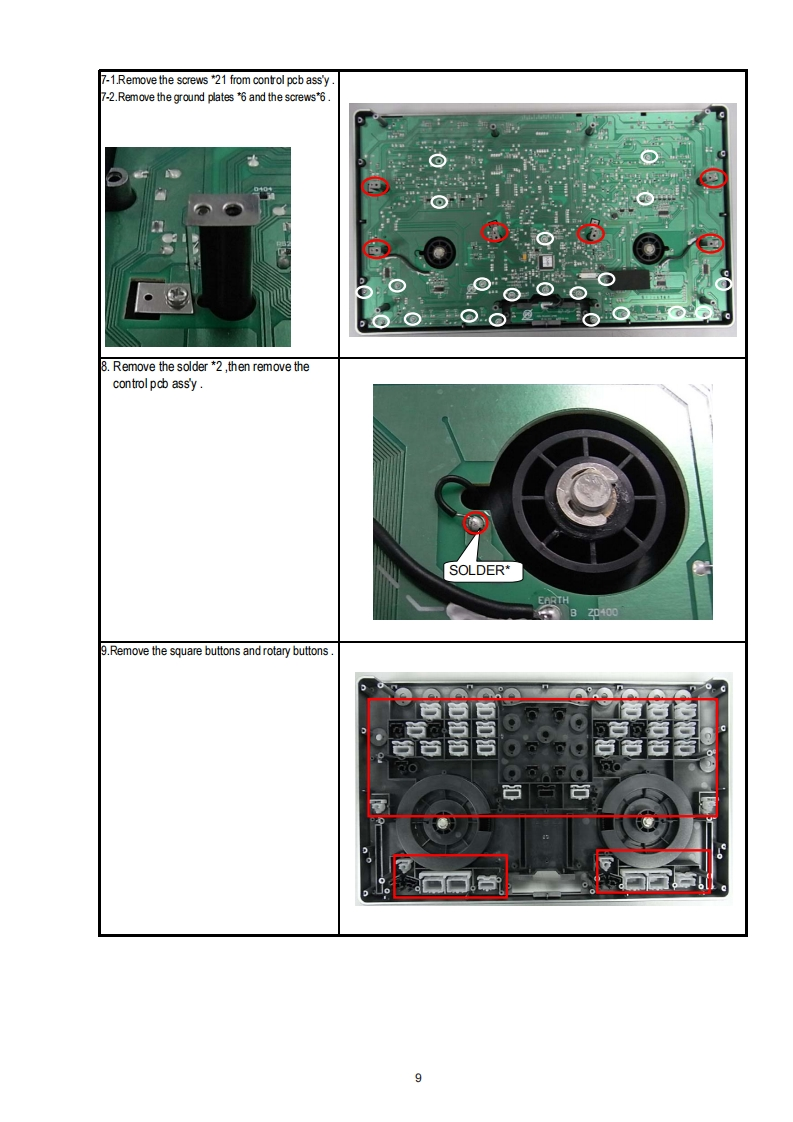 7-1.Remove the screws *21 from control pcb ass'y .
7-2.Remove the ground plates *6 and the screws*6 .

8. Remove the solder *2 ,then remove the control pcb ass'y .

SOLDER*

EARTH
B ZD400

9.Remove the square buttons and rotary buttons .

9