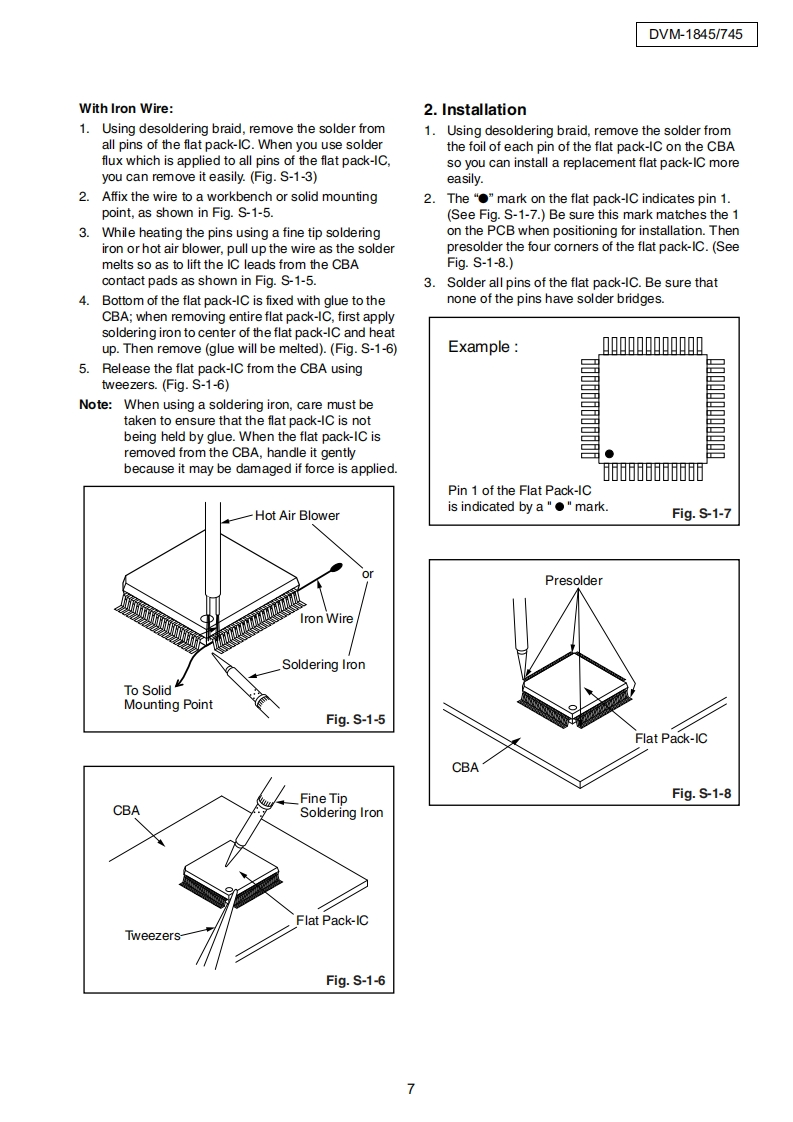 DVM-1845/745

With Iron Wire:
1. Using desoldering braid, remove the solder from all pins of the flat pack-IC. When you use solder flux which is applied to all pins of the flat pack-IC, you can remove it easily. (Fig. S-1-3)
2. Affix the wire to a workbench or solid mounting point, as shown in Fig. S-1-5.
3. While heating the pins using a fine tip soldering iron or hot air blower, pull up the wire as the solder melts so as to lift the IC leads from the CBA contact pads as shown in Fig. S-1-5.
4. Bottom of the flat pack-IC is fixed with glue to the CBA; when removing entire flat pack-IC, first apply soldering iron to center of the flat pack-IC and heat up. Then remove (glue will be melted). (Fig. S-1-6)
5. Release the flat pack-IC from the CBA using tweezers. (Fig. S-1-6)
Note: When using a soldering iron, care must be taken to ensure that the flat pack-IC is not being held by glue. When the flat pack-IC is removed from the CBA, handle it gently because it may be damaged if force is applied.

Hot Air Blower
or
Iron Wire
Soldering Iron
To Solid Mounting Point
Fig. S-1-5

CBA
Fine Tip Soldering Iron
Flat Pack-IC
Tweezers
Fig. S-1-6

2. Installation
1. Using desoldering braid, remove the solder from the foil of each pin of the flat pack-IC on the CBA so you can install a replacement flat pack-IC more easily.
2. The "●" mark on the flat pack-IC indicates pin 1. (See Fig. S-1-7.) Be sure this mark matches the 1 on the PCB when positioning for installation. Then presolder the four corners of the flat pack-IC. (See Fig. S-1-8.)
3. Solder all pins of the flat pack-IC. Be sure that none of the pins have solder bridges.

Example :
Pin 1 of the Flat Pack-IC is indicated by a " ● " mark.
Fig. S-1-7

Presolder
Flat Pack-IC
CBA
Fig. S-1-8

7