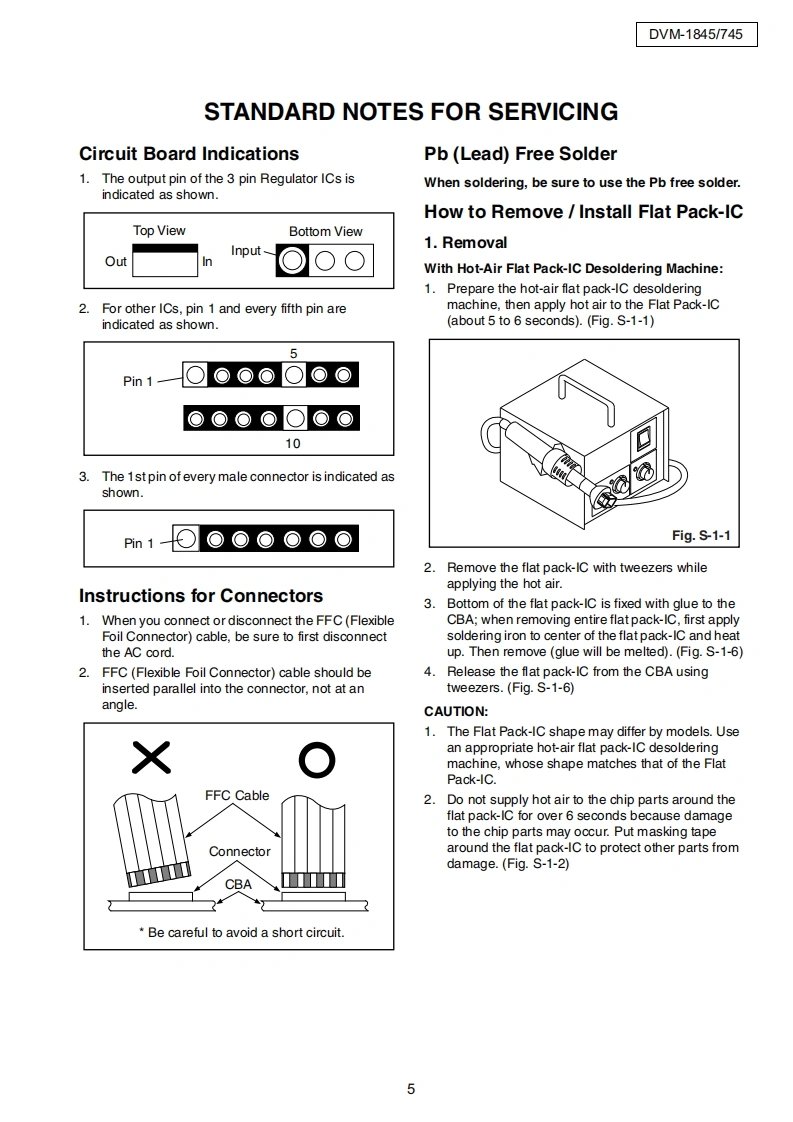 DVM-1845/745

STANDARD NOTES FOR SERVICING

Circuit Board Indications

1. The output pin of the 3 pin Regulator ICs is indicated as shown.

Top View
Out
In
Bottom View
Input

2. For other ICs, pin 1 and every fifth pin are indicated as shown.

5
Pin 1
10

3. The 1st pin of every male connector is indicated as shown.

Pin 1

Instructions for Connectors

1. When you connect or disconnect the FFC (Flexible Foil Connector) cable, be sure to first disconnect the AC cord.
2. FFC (Flexible Foil Connector) cable should be inserted parallel into the connector, not at an angle.

FFC Cable
Connector
CBA
* Be careful to avoid a short circuit.

Pb (Lead) Free Solder

When soldering, be sure to use the Pb free solder.

How to Remove / Install Flat Pack-IC

1. Removal

With Hot-Air Flat Pack-IC Desoldering Machine:

1. Prepare the hot-air flat pack-IC desoldering machine, then apply hot air to the Flat Pack-IC (about 5 to 6 seconds). (Fig. S-1-1)

Fig. S-1-1

2. Remove the flat pack-IC with tweezers while applying the hot air.
3. Bottom of the flat pack-IC is fixed with glue to the CBA; when removing entire flat pack-IC, first apply soldering iron to center of the flat pack-IC and heat up. Then remove (glue will be melted). (Fig. S-1-6)
4. Release the flat pack-IC from the CBA using tweezers. (Fig. S-1-6)

CAUTION:
1. The Flat Pack-IC shape may differ by models. Use an appropriate hot-air flat pack-IC desoldering machine, whose shape matches that of the Flat Pack-IC.
2. Do not supply hot air to the chip parts around the flat pack-IC for over 6 seconds because damage to the chip parts may occur. Put masking tape around the flat pack-IC to protect other parts from damage. (Fig. S-1-2)

5