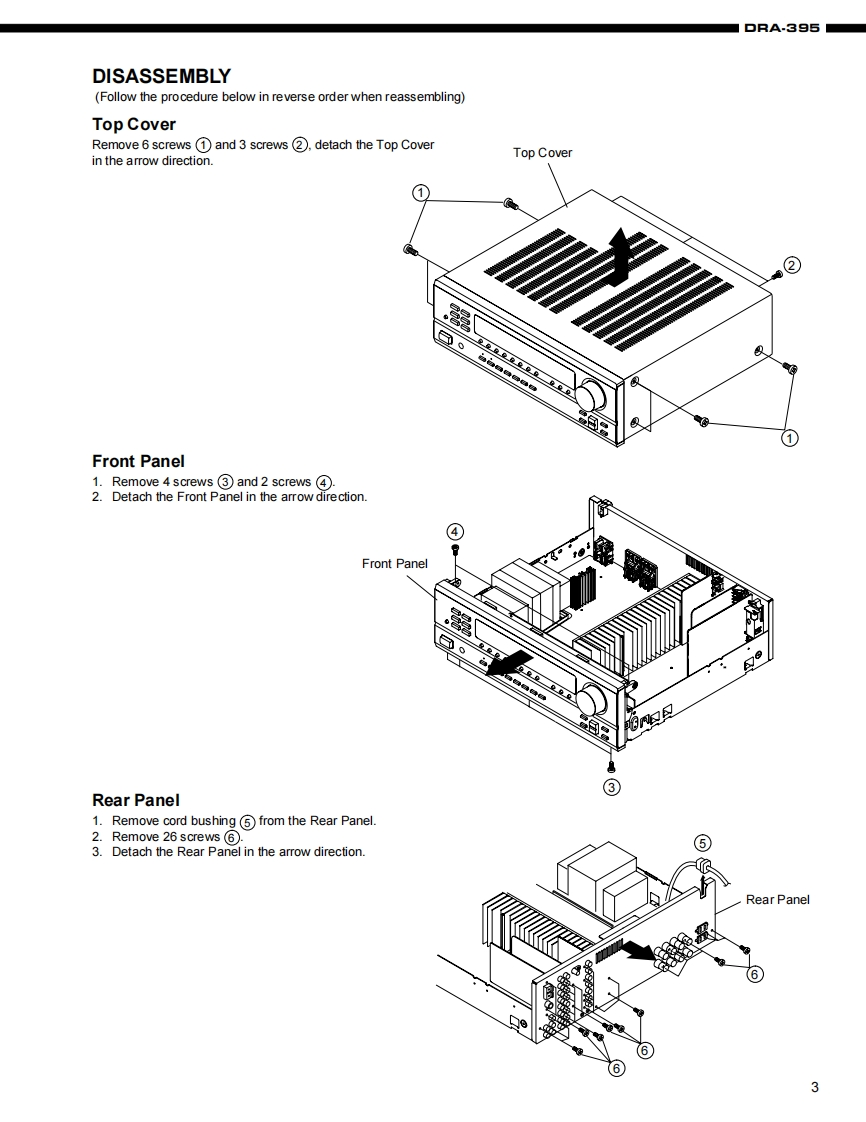 DRA-395

DISASSEMBLY
(Follow the procedure below in reverse order when reassembling)

Top Cover
Remove 6 screws ① and 3 screws ②, detach the Top Cover in the arrow direction.

Top Cover
①
②
①

Front Panel
1. Remove 4 screws ③ and 2 screws ④.
2. Detach the Front Panel in the arrow direction.

④
Front Panel
③

Rear Panel
1. Remove cord bushing ⑤ from the Rear Panel.
2. Remove 26 screws ⑥.
3. Detach the Rear Panel in the arrow direction.

⑤
Rear Panel
⑥
⑥
⑥

3