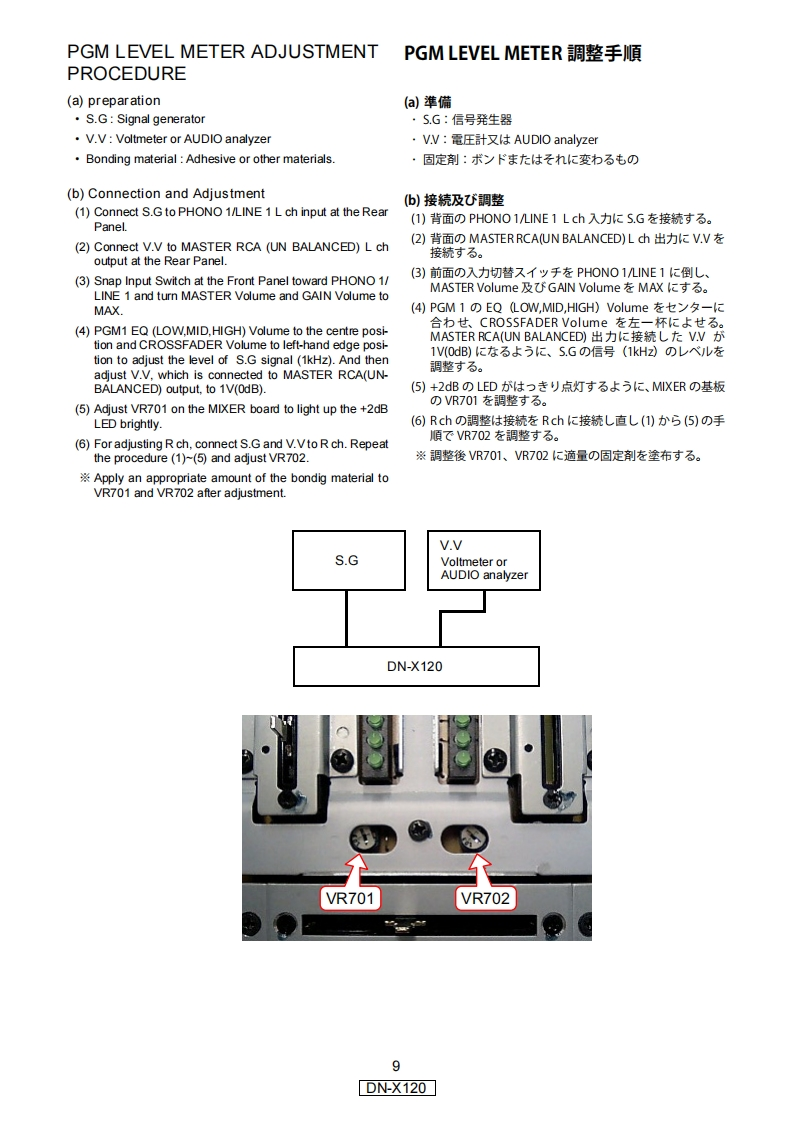 PGM LEVEL METER ADJUSTMENT PROCEDURE

(a) preparation
• S.G : Signal generator
• V.V : Voltmeter or AUDIO analyzer
• Bonding material : Adhesive or other materials.

(b) Connection and Adjustment
(1) Connect S.G to PHONO 1/LINE 1 L ch input at the Rear Panel.
(2) Connect V.V to MASTER RCA (UN BALANCED) L ch output at the Rear Panel.
(3) Snap Input Switch at the Front Panel toward PHONO 1/LINE 1 and turn MASTER Volume and GAIN Volume to MAX.
(4) PGM1 EQ (LOW,MID,HIGH) Volume to the centre position and CROSSFADER Volume to left-hand edge position to adjust the level of S.G signal (1kHz). And then adjust V.V, which is connected to MASTER RCA(UN-BALANCED) output, to 1V(0dB).
(5) Adjust VR701 on the MIXER board to light up the +2dB LED brightly.
(6) For adjusting R ch, connect S.G and V.V to R ch. Repeat the procedure (1)~(5) and adjust VR702.
※ Apply an appropriate amount of the bondig material to VR701 and VR702 after adjustment.

PGM LEVEL METER 調整手順

(a) 準備
・ S.G：信号発生器
・ V.V：電圧計又は AUDIO analyzer
・ 固定剤：ボンドまたはそれに変わるもの

(b) 接続及び調整
(1) 背面の PHONO 1/LINE 1 L ch 入力に S.G を接続する。
(2) 背面の MASTER RCA(UN BALANCED) L ch 出力に V.V を接続する。
(3) 前面の入力切替スイッチを PHONO 1/LINE 1 に倒し、MASTER Volume 及び GAIN Volume を MAX にする。
(4) PGM 1 の EQ（LOW,MID,HIGH）Volume をセンターに合わせ、CROSSFADER Volume を左一杯によせる。MASTER RCA(UN BALANCED) 出力に接続した V.V が 1V(0dB) になるように、S.G の信号（1kHz）のレベルを調整する。
(5) +2dB の LED がはっきり点灯するように、MIXER の基板の VR701 を調整する。
(6) R ch の調整は接続を R ch に接続し直し (1) から (5) の手順で VR702 を調整する。
※ 調整後 VR701、VR702 に適量の固定剤を塗布する。

S.G

V.V
Voltmeter or
AUDIO analyzer

DN-X120

VR701
VR702

9
DN-X120