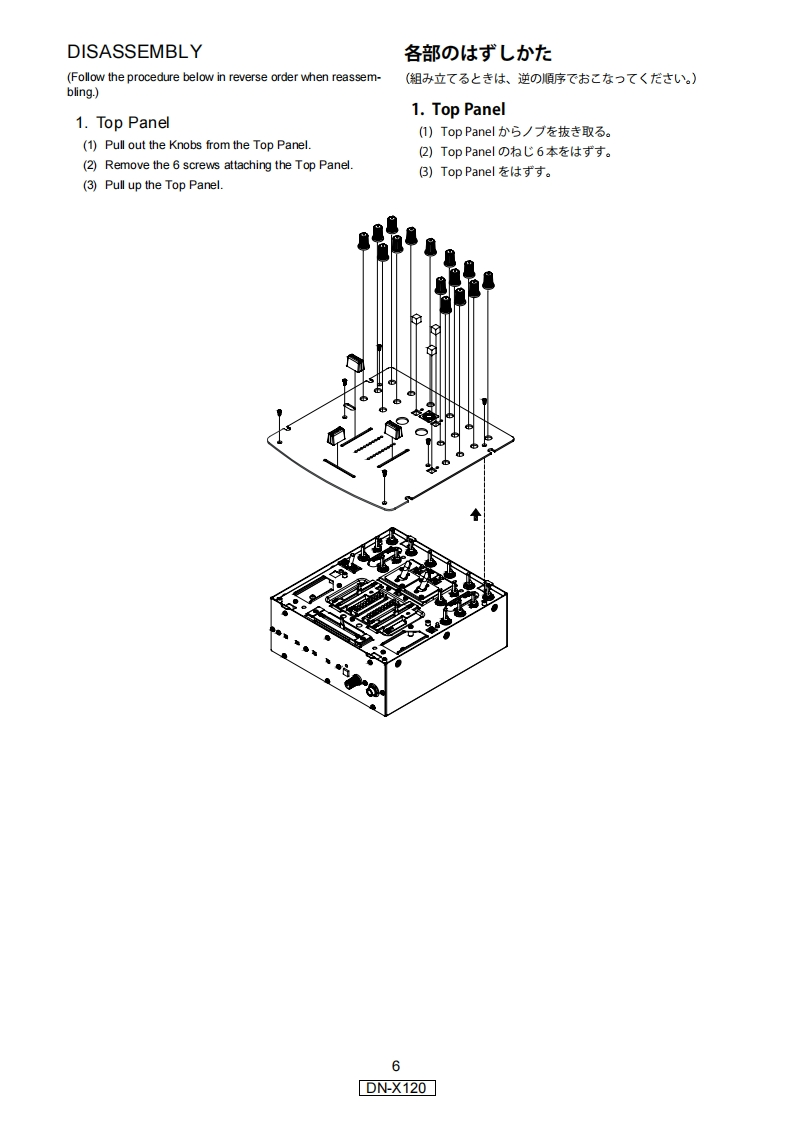 DISASSEMBLY

(Follow the procedure below in reverse order when reassembling.)

1. Top Panel

(1) Pull out the Knobs from the Top Panel.

(2) Remove the 6 screws attaching the Top Panel.

(3) Pull up the Top Panel.

各部のはずしかた

(組み立てるときは、逆の順序でおこなってください。)

1. Top Panel

(1) Top Panel からノブを抜き取る。

(2) Top Panel のねじ 6 本をはずす。

(3) Top Panel をはずす。

6

DN-X120