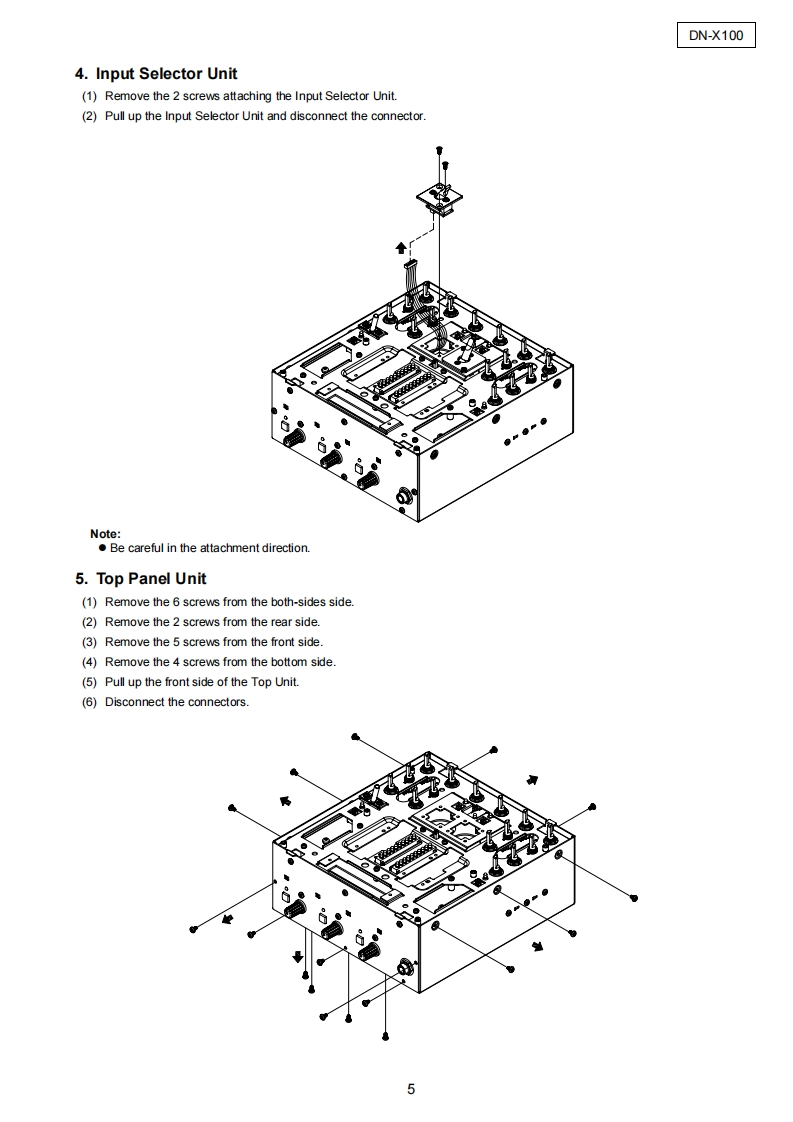 DN-X100

4. Input Selector Unit

(1) Remove the 2 screws attaching the Input Selector Unit.

(2) Pull up the Input Selector Unit and disconnect the connector.

Note:

● Be careful in the attachment direction.

5. Top Panel Unit

(1) Remove the 6 screws from the both-sides side.

(2) Remove the 2 screws from the rear side.

(3) Remove the 5 screws from the front side.

(4) Remove the 4 screws from the bottom side.

(5) Pull up the front side of the Top Unit.

(6) Disconnect the connectors.

5