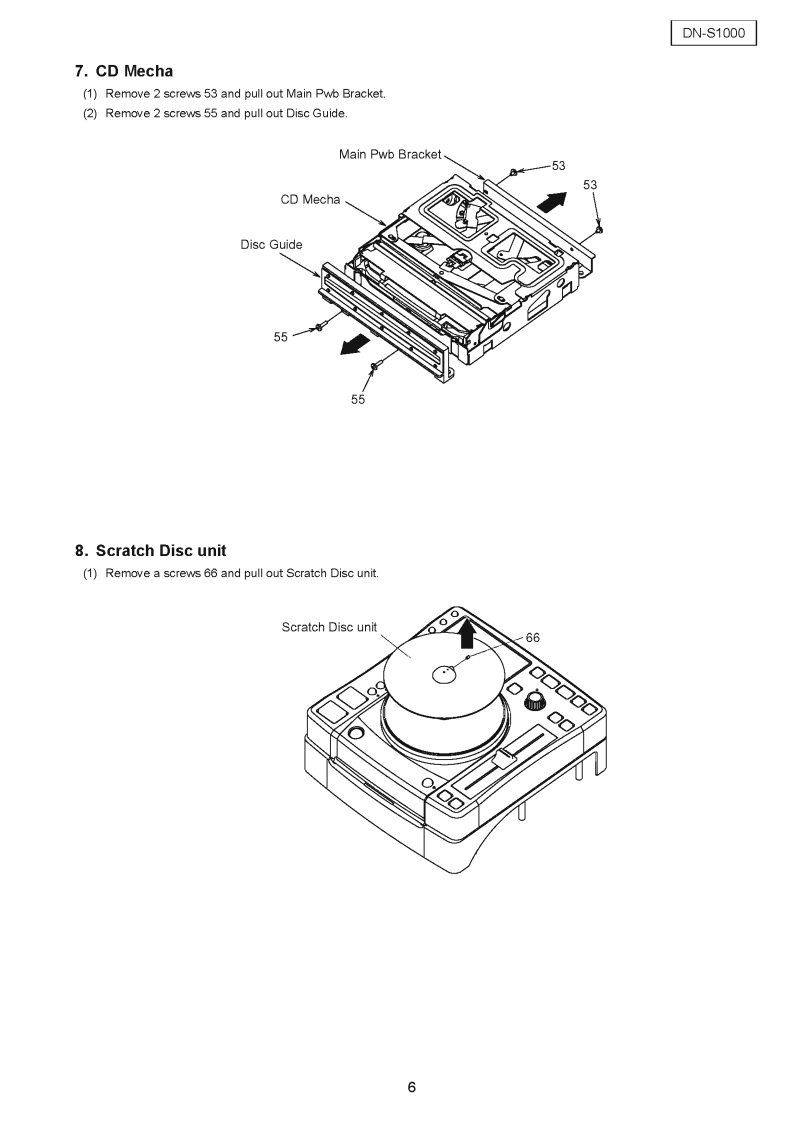 DN-S1000

7. CD Mecha

(1) Remove 2 screws 53 and pull out Main Pwb Bracket.

(2) Remove 2 screws 55 and pull out Disc Guide.

Main Pwb Bracket
53
53
CD Mecha
Disc Guide
55
55

8. Scratch Disc unit

(1) Remove a screws 66 and pull out Scratch Disc unit.

Scratch Disc unit
66

6