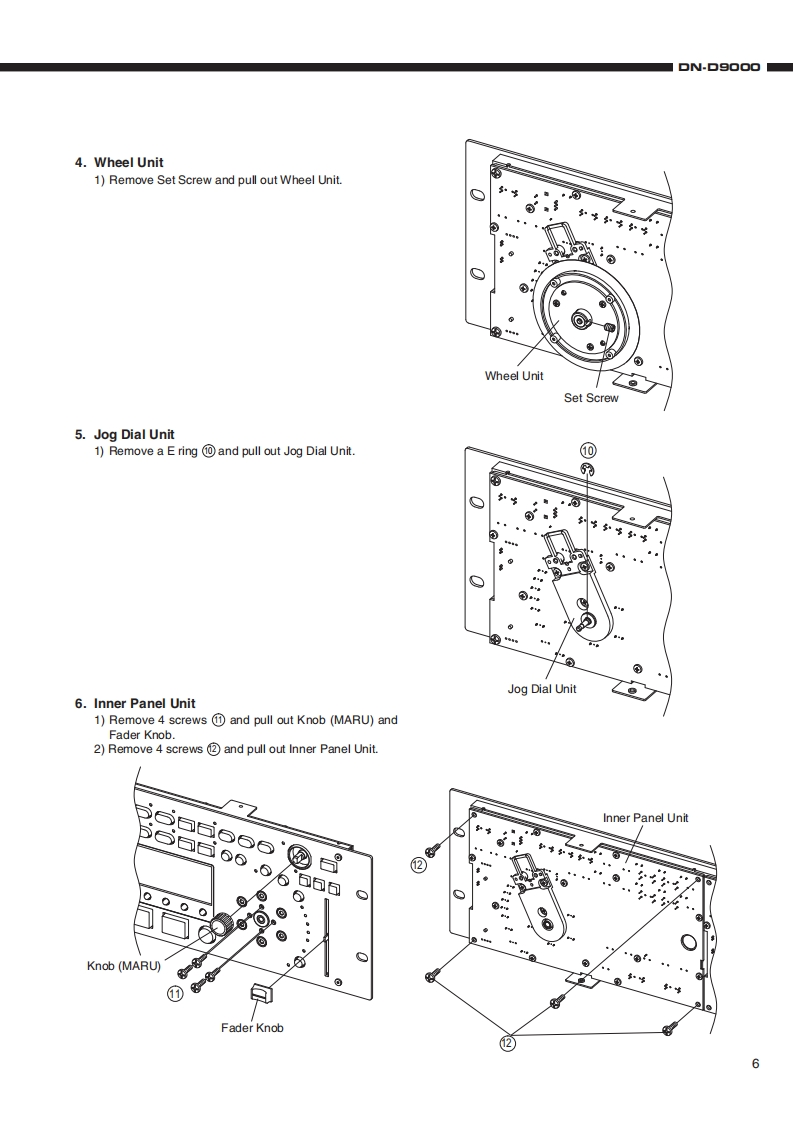 DN-D9000

4. Wheel Unit
1) Remove Set Screw and pull out Wheel Unit.

Wheel Unit
Set Screw

5. Jog Dial Unit
1) Remove a E ring ⑩ and pull out Jog Dial Unit.

⑩
Jog Dial Unit

6. Inner Panel Unit
1) Remove 4 screws ⑪ and pull out Knob (MARU) and Fader Knob.
2) Remove 4 screws ⑫ and pull out Inner Panel Unit.

Knob (MARU)
⑪
Fader Knob

Inner Panel Unit
⑫
⑫

6