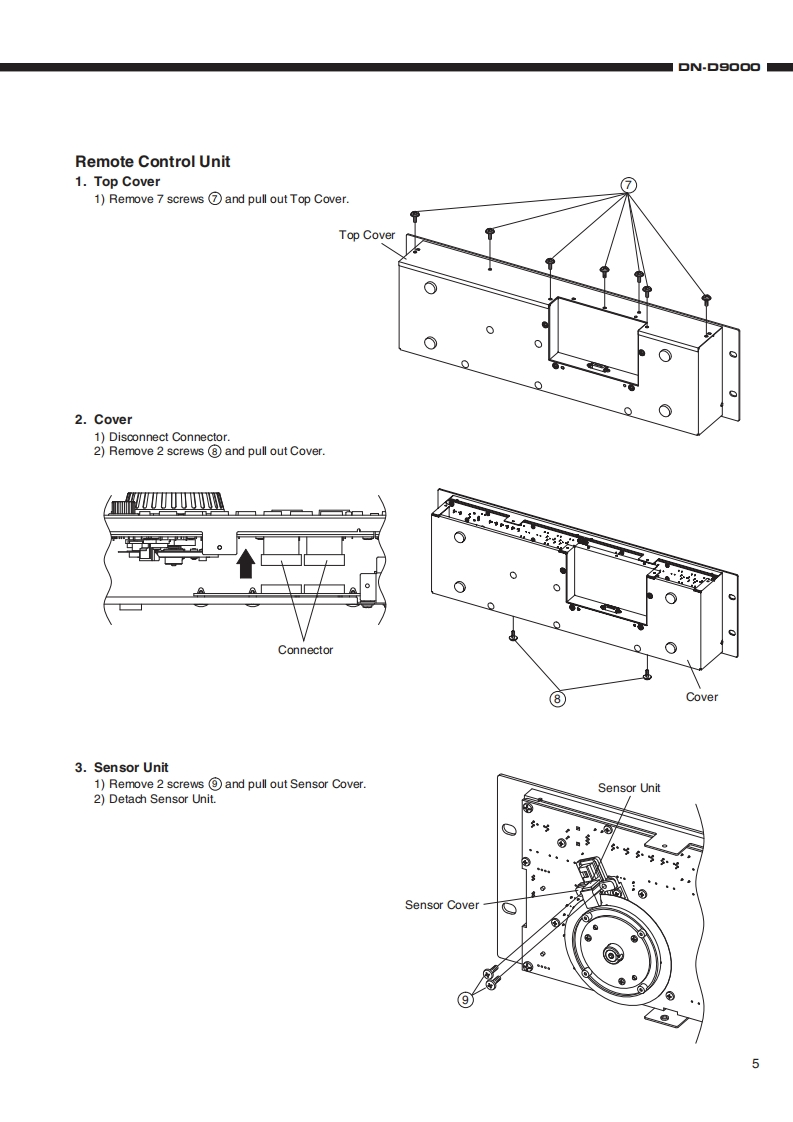 DN-D9000

Remote Control Unit

1. Top Cover
1) Remove 7 screws ⑦ and pull out Top Cover.

⑦
Top Cover

2. Cover
1) Disconnect Connector.
2) Remove 2 screws ⑧ and pull out Cover.

Connector
⑧
Cover

3. Sensor Unit
1) Remove 2 screws ⑨ and pull out Sensor Cover.
2) Detach Sensor Unit.

Sensor Unit
Sensor Cover
⑨

5