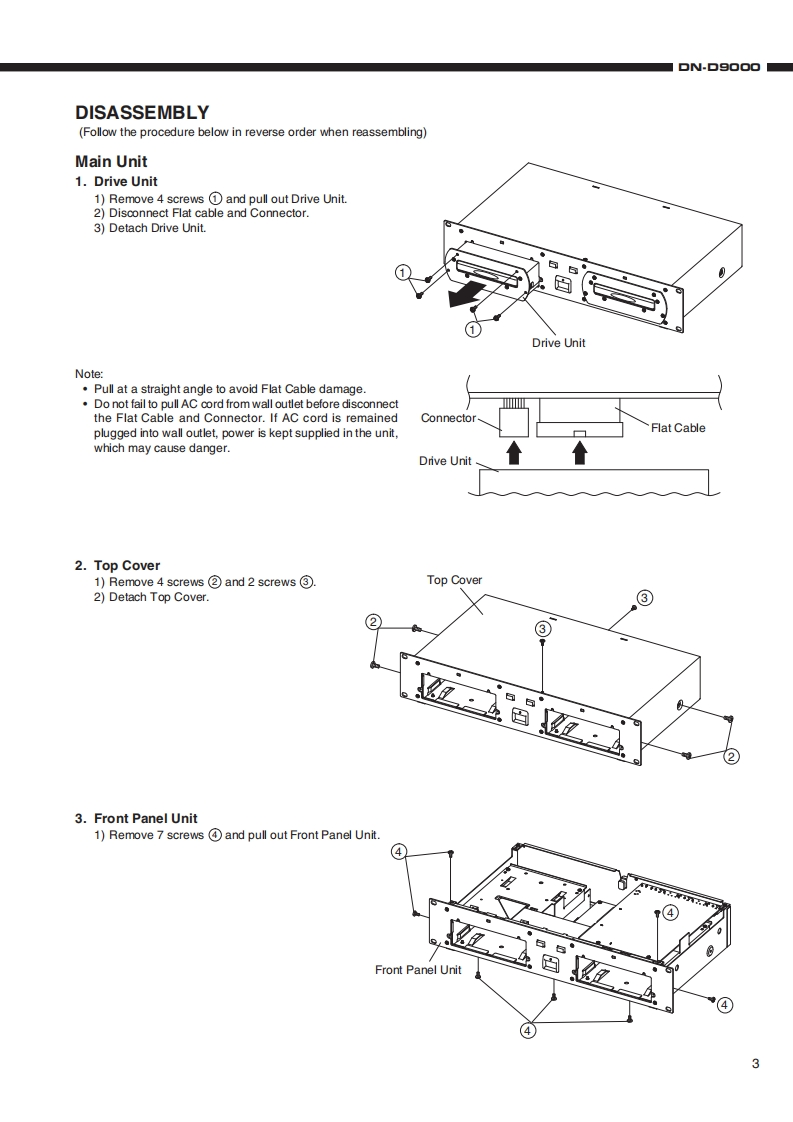 DN-D9000

DISASSEMBLY
(Follow the procedure below in reverse order when reassembling)

Main Unit
1. Drive Unit
1) Remove 4 screws ① and pull out Drive Unit.
2) Disconnect Flat cable and Connector.
3) Detach Drive Unit.

①
①
Drive Unit

Note:
• Pull at a straight angle to avoid Flat Cable damage.
• Do not fail to pull AC cord from wall outlet before disconnect the Flat Cable and Connector. If AC cord is remained plugged into wall outlet, power is kept supplied in the unit, which may cause danger.

Connector
Flat Cable
Drive Unit

2. Top Cover
1) Remove 4 screws ② and 2 screws ③.
2) Detach Top Cover.

Top Cover
③
②
③
②

3. Front Panel Unit
1) Remove 7 screws ④ and pull out Front Panel Unit.

④
④
Front Panel Unit
④
④

3