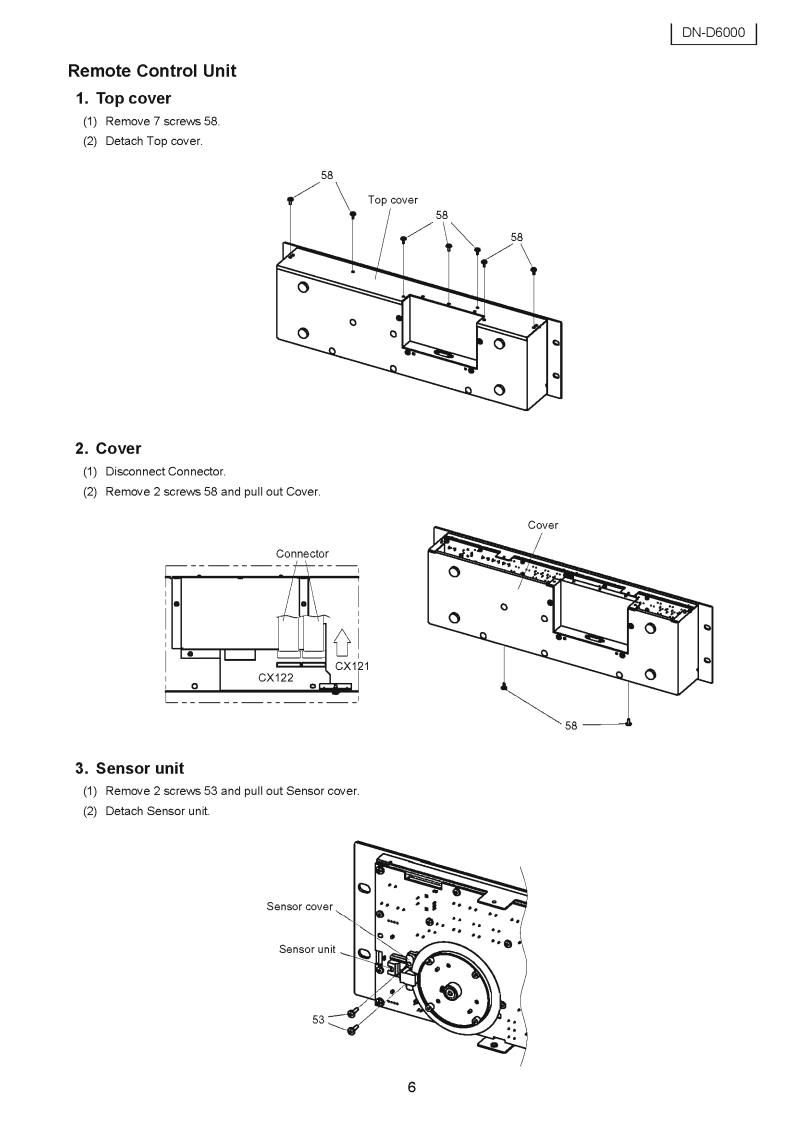 DN-D6000

Remote Control Unit

1. Top cover

(1) Remove 7 screws 58.

(2) Detach Top cover.

58

Top cover

58

58

2. Cover

(1) Disconnect Connector.

(2) Remove 2 screws 58 and pull out Cover.

Connector

CX121

CX122

Cover

58

3. Sensor unit

(1) Remove 2 screws 53 and pull out Sensor cover.

(2) Detach Sensor unit.

Sensor cover

Sensor unit

53

6