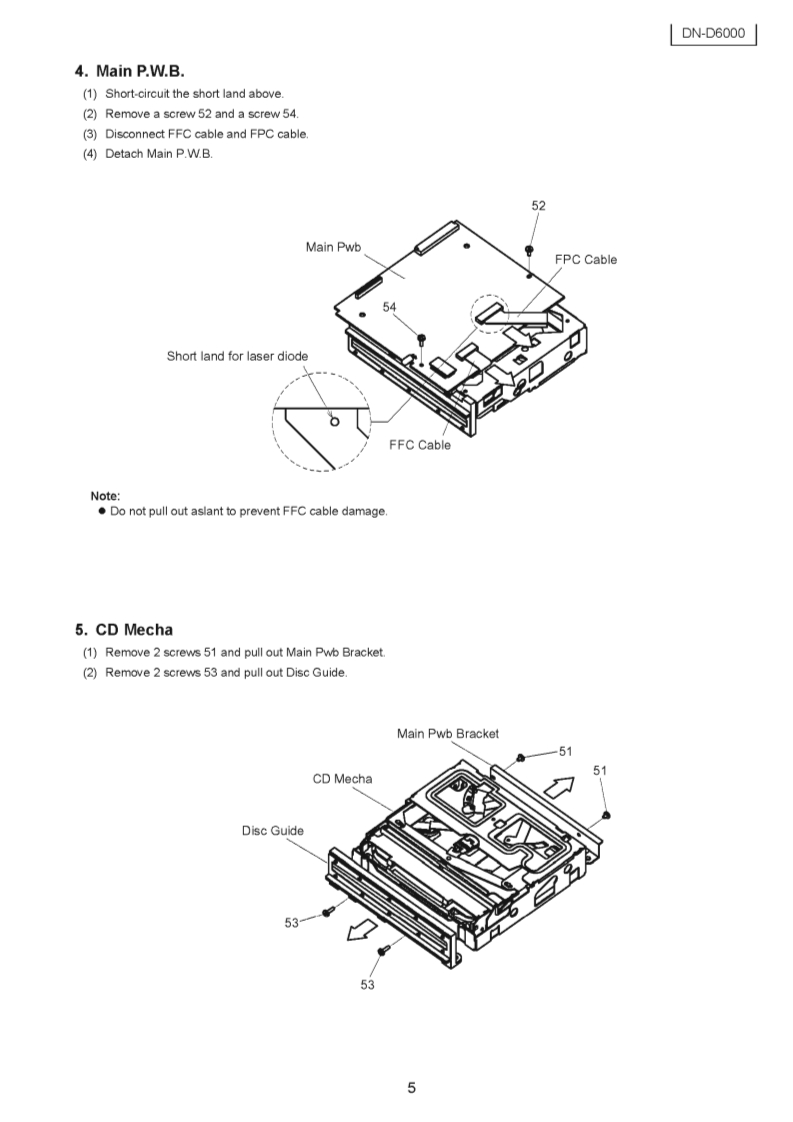 DN-D6000

4. Main P.W.B.

(1) Short-circuit the short land above.
(2) Remove a screw 52 and a screw 54.
(3) Disconnect FFC cable and FPC cable.
(4) Detach Main P.W.B.

52
Main Pwb
FPC Cable
54
Short land for laser diode
FFC Cable

Note:
● Do not pull out aslant to prevent FFC cable damage.

5. CD Mecha

(1) Remove 2 screws 51 and pull out Main Pwb Bracket.
(2) Remove 2 screws 53 and pull out Disc Guide.

Main Pwb Bracket
51
51
CD Mecha
Disc Guide
53
53

5