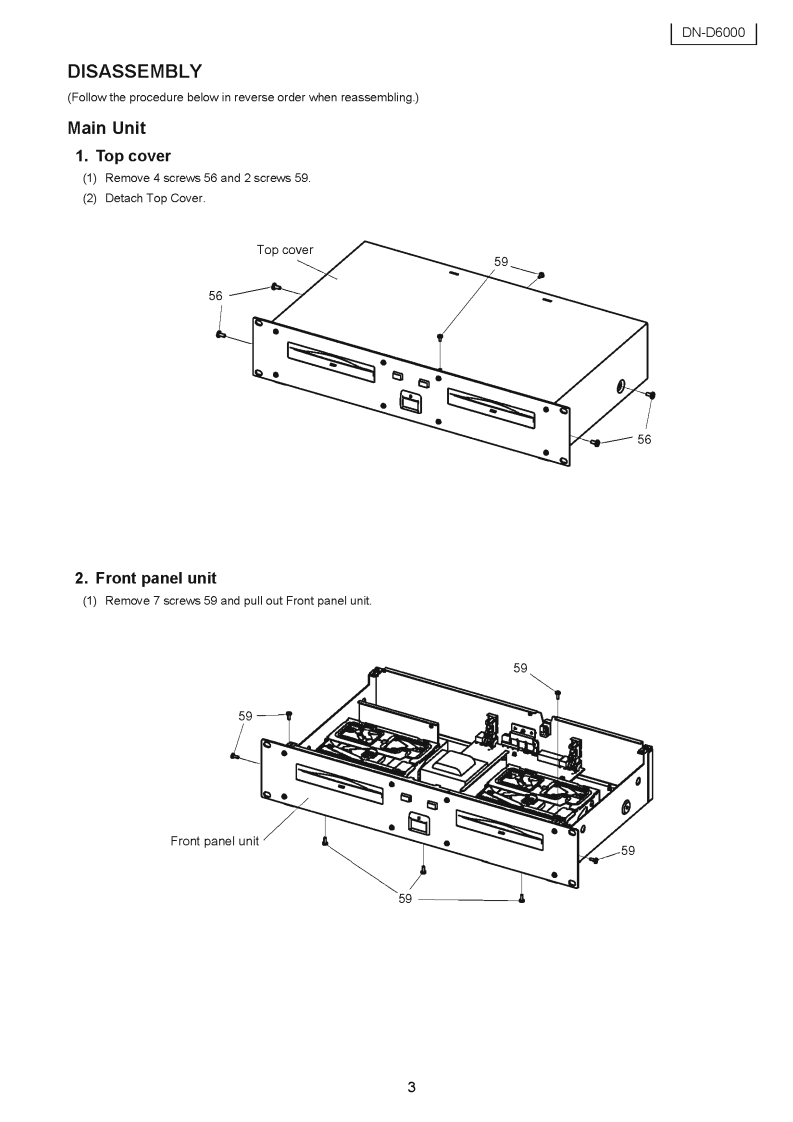 DN-D6000

DISASSEMBLY

(Follow the procedure below in reverse order when reassembling.)

Main Unit

1. Top cover

(1) Remove 4 screws 56 and 2 screws 59.

(2) Detach Top Cover.

Top cover

59

56

56

2. Front panel unit

(1) Remove 7 screws 59 and pull out Front panel unit.

59

59

Front panel unit

59

59

3