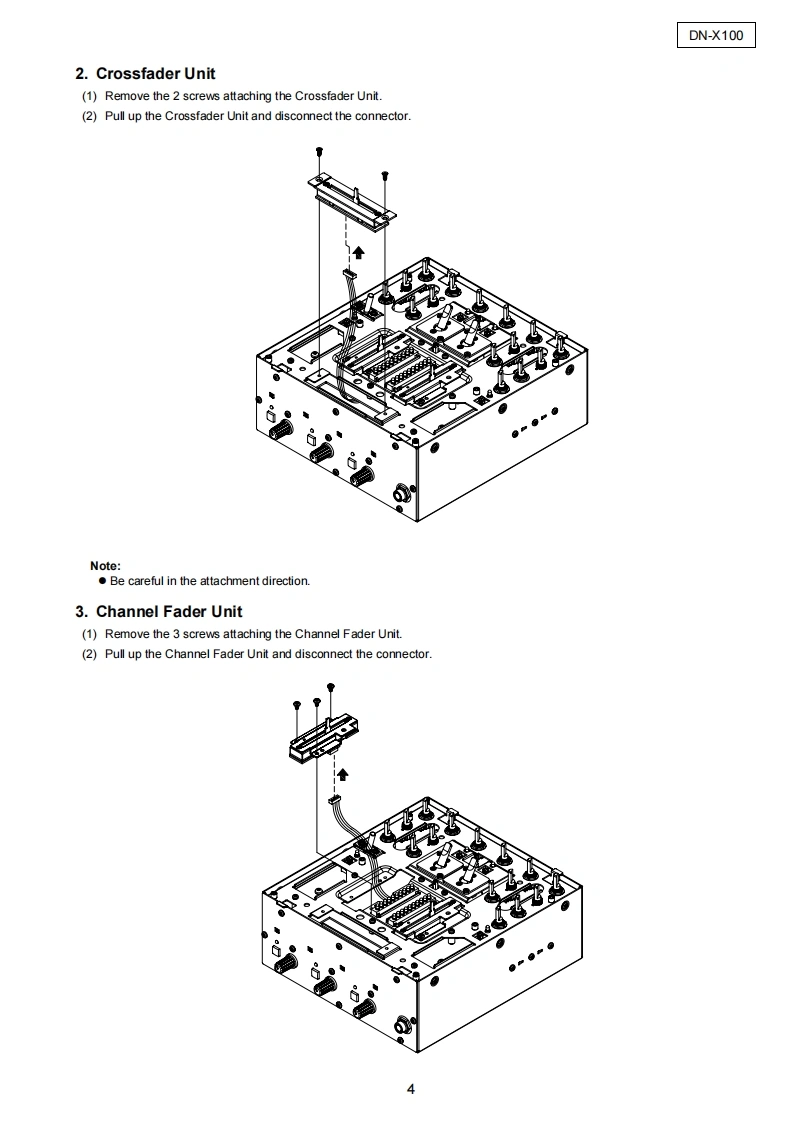 DN-X100

2. Crossfader Unit

(1) Remove the 2 screws attaching the Crossfader Unit.

(2) Pull up the Crossfader Unit and disconnect the connector.

Note:

● Be careful in the attachment direction.

3. Channel Fader Unit

(1) Remove the 3 screws attaching the Channel Fader Unit.

(2) Pull up the Channel Fader Unit and disconnect the connector.

4