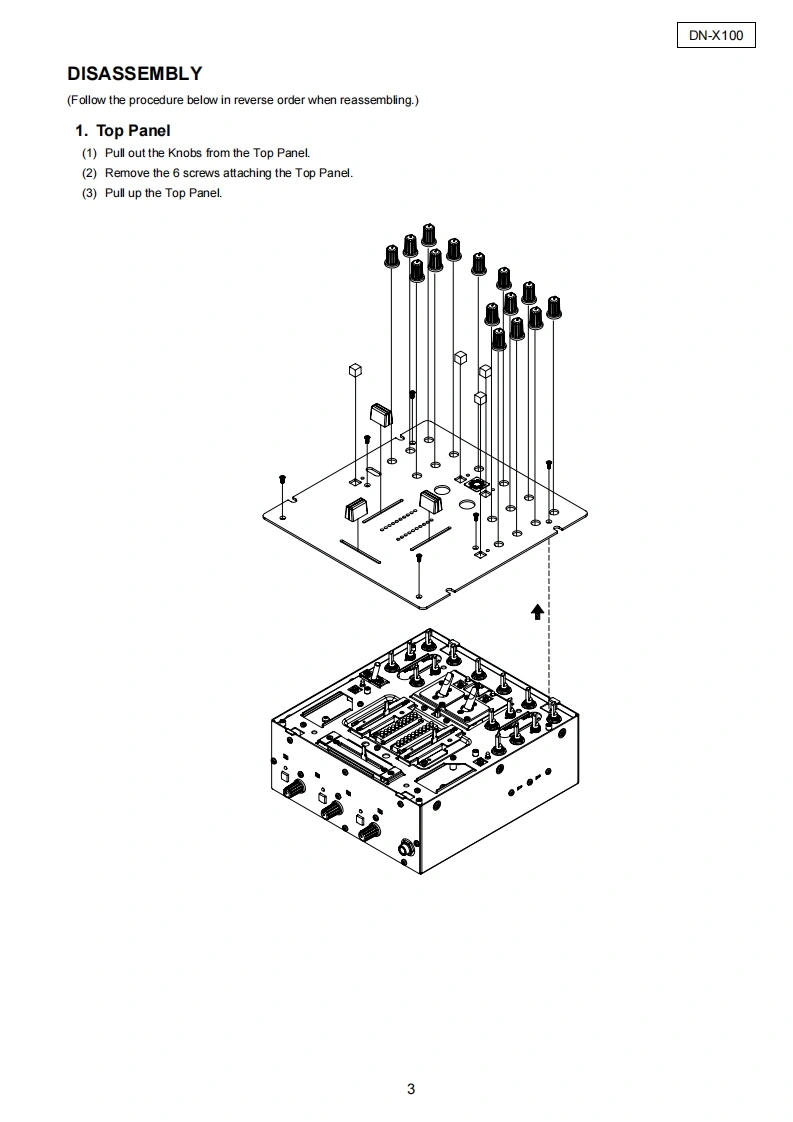 DN-X100

DISASSEMBLY

(Follow the procedure below in reverse order when reassembling.)

1. Top Panel

(1) Pull out the Knobs from the Top Panel.

(2) Remove the 6 screws attaching the Top Panel.

(3) Pull up the Top Panel.

3