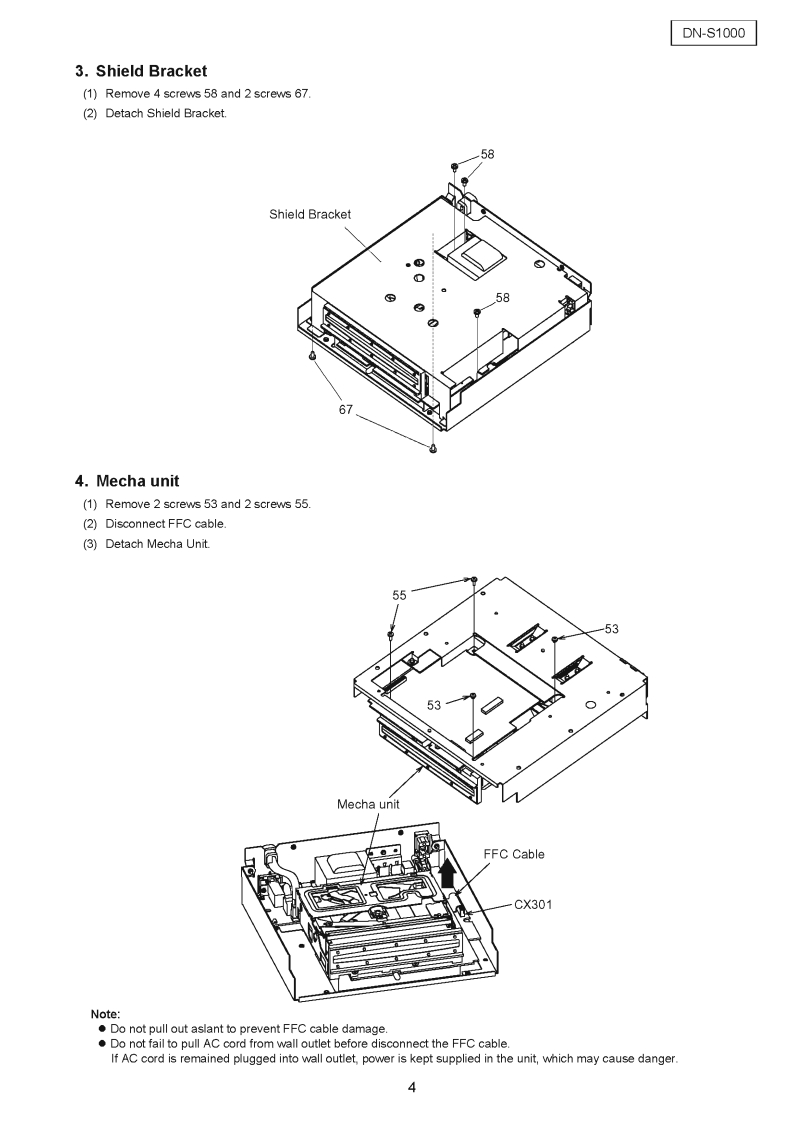 DN-S1000

3. Shield Bracket

(1) Remove 4 screws 58 and 2 screws 67.

(2) Detach Shield Bracket.

58

Shield Bracket

58

67

4. Mecha unit

(1) Remove 2 screws 53 and 2 screws 55.

(2) Disconnect FFC cable.

(3) Detach Mecha Unit.

55

53

53

Mecha unit

FFC Cable

CX301

Note:

● Do not pull out aslant to prevent FFC cable damage.

● Do not fail to pull AC cord from wall outlet before disconnect the FFC cable.
If AC cord is remained plugged into wall outlet, power is kept supplied in the unit, which may cause danger.

4