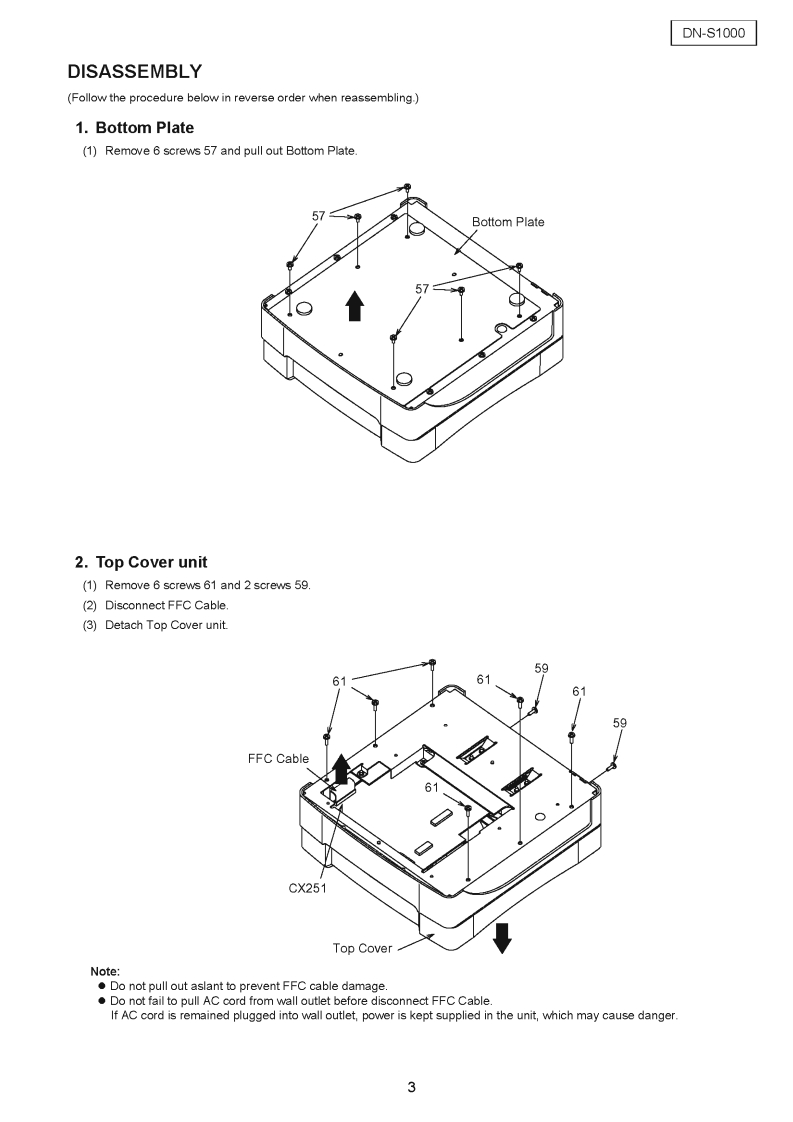 DN-S1000

DISASSEMBLY

(Follow the procedure below in reverse order when reassembling.)

1. Bottom Plate

(1) Remove 6 screws 57 and pull out Bottom Plate.

57

Bottom Plate

57

2. Top Cover unit

(1) Remove 6 screws 61 and 2 screws 59.

(2) Disconnect FFC Cable.

(3) Detach Top Cover unit.

61

61

59

61

59

FFC Cable

61

CX251

Top Cover

Note:

● Do not pull out aslant to prevent FFC cable damage.

● Do not fail to pull AC cord from wall outlet before disconnect FFC Cable.
If AC cord is remained plugged into wall outlet, power is kept supplied in the unit, which may cause danger.

3