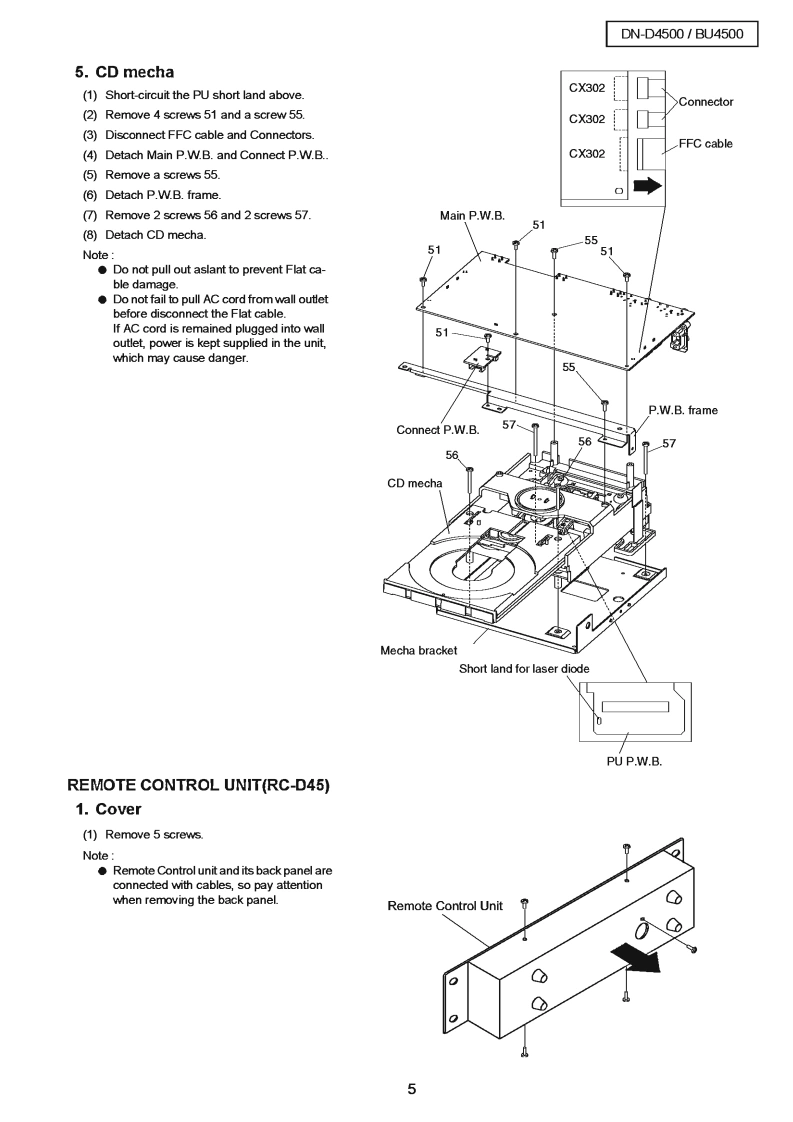 DN-D4500 / BU4500

5. CD mecha

(1) Short-circuit the PU short land above.
(2) Remove 4 screws 51 and a screw 55.
(3) Disconnect FFC cable and Connectors.
(4) Detach Main P.W.B. and Connect P.W.B..
(5) Remove a screws 55.
(6) Detach P.W.B. frame.
(7) Remove 2 screws 56 and 2 screws 57.
(8) Detach CD mecha.

Note :
● Do not pull out aslant to prevent Flat cable damage.
● Do not fail to pull AC cord from wall outlet before disconnect the Flat cable. If AC cord is remained plugged into wall outlet, power is kept supplied in the unit, which may cause danger.

CX302
CX302
CX302
Connector
FFC cable
Main P.W.B.
51
51
55
51
51
55
P.W.B. frame
Connect P.W.B.
57
56
57
56
CD mecha
Mecha bracket
Short land for laser diode
PU P.W.B.

REMOTE CONTROL UNIT(RC-D45)

1. Cover

(1) Remove 5 screws.

Note :
● Remote Control unit and its back panel are connected with cables, so pay attention when removing the back panel.

Remote Control Unit

5