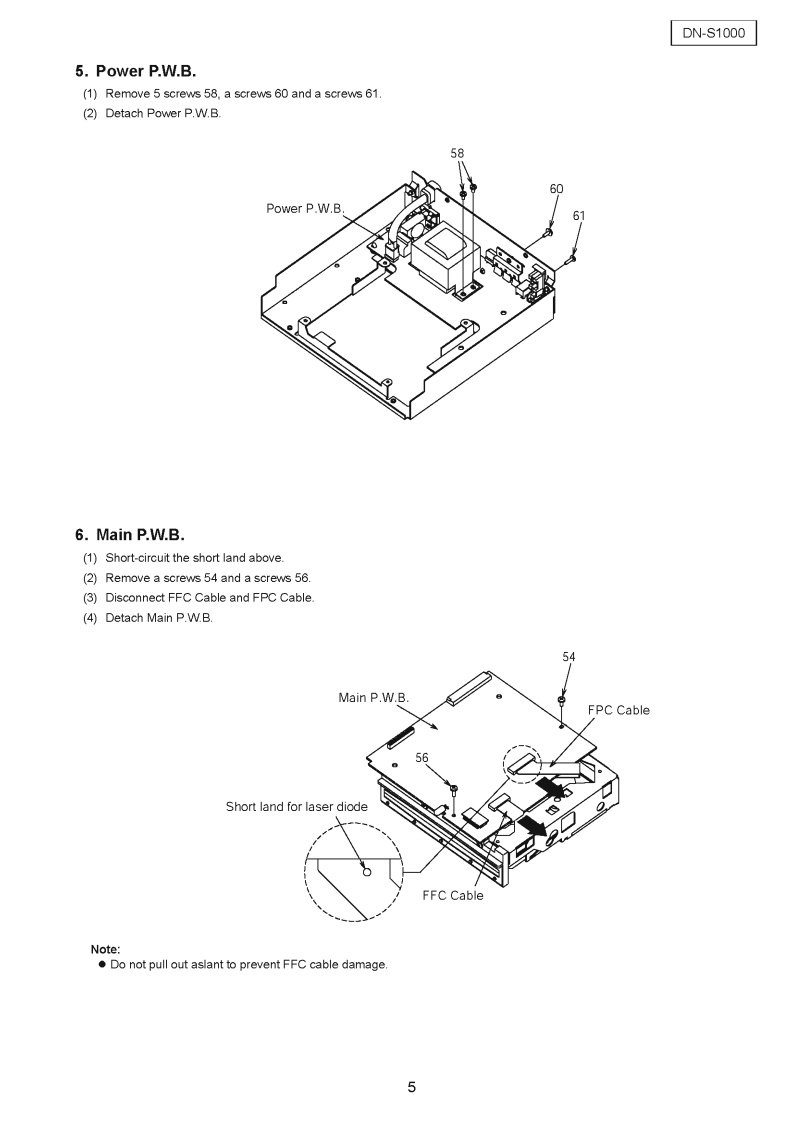 DN-S1000

5. Power P.W.B.

(1) Remove 5 screws 58, a screws 60 and a screws 61.

(2) Detach Power P.W.B.

58
60
61
Power P.W.B.

6. Main P.W.B.

(1) Short-circuit the short land above.

(2) Remove a screws 54 and a screws 56.

(3) Disconnect FFC Cable and FPC Cable.

(4) Detach Main P.W.B.

54
Main P.W.B.
FPC Cable
56
Short land for laser diode
FFC Cable

Note:
● Do not pull out aslant to prevent FFC cable damage.

5