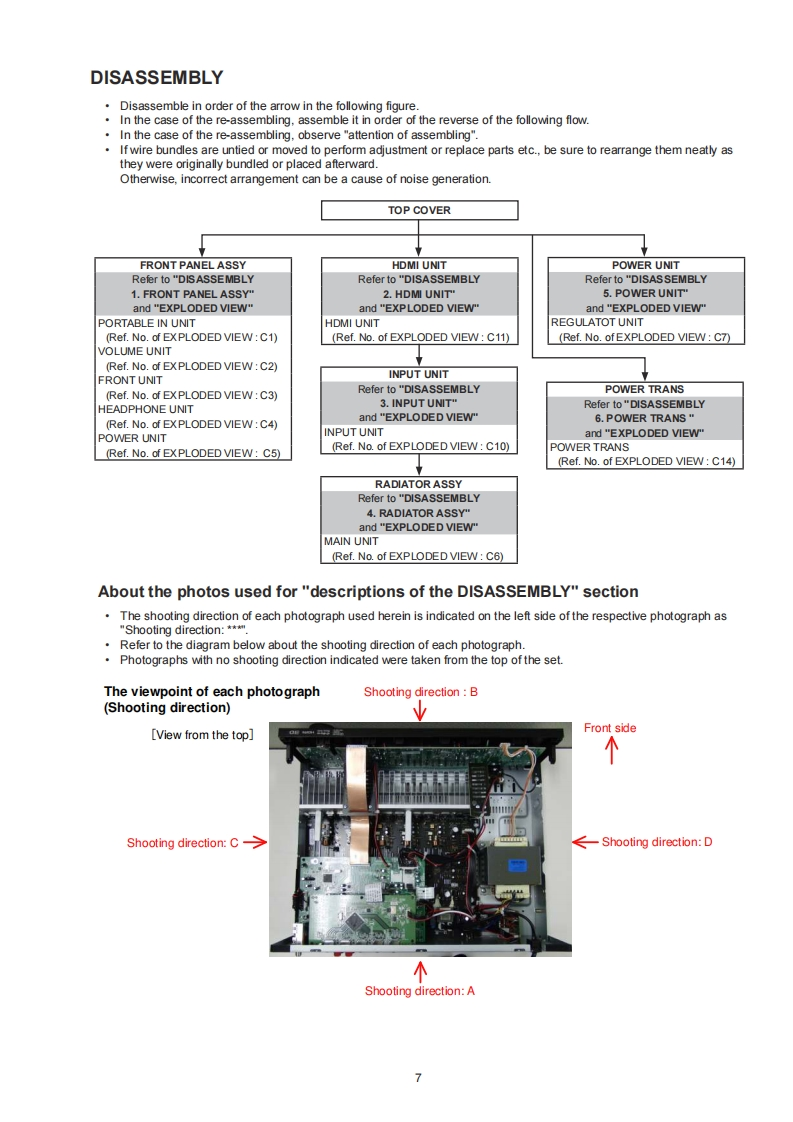 DISASSEMBLY

• Disassemble in order of the arrow in the following figure.
• In the case of the re-assembling, assemble it in order of the reverse of the following flow.
• In the case of the re-assembling, observe "attention of assembling".
• If wire bundles are untied or moved to perform adjustment or replace parts etc., be sure to rearrange them neatly as they were originally bundled or placed afterward.
Otherwise, incorrect arrangement can be a cause of noise generation.

TOP COVER

FRONT PANEL ASSY
Refer to "DISASSEMBLY
1. FRONT PANEL ASSY"
and "EXPLODED VIEW"
PORTABLE IN UNIT
(Ref. No. of EXPLODED VIEW : C1)
VOLUME UNIT
(Ref. No. of EXPLODED VIEW : C2)
FRONT UNIT
(Ref. No. of EXPLODED VIEW : C3)
HEADPHONE UNIT
(Ref. No. of EXPLODED VIEW : C4)
POWER UNIT
(Ref. No. of EXPLODED VIEW : C5)

HDMI UNIT
Refer to "DISASSEMBLY
2. HDMI UNIT"
and "EXPLODED VIEW"
HDMI UNIT
(Ref. No. of EXPLODED VIEW : C11)

INPUT UNIT
Refer to "DISASSEMBLY
3. INPUT UNIT"
and "EXPLODED VIEW"
INPUT UNIT
(Ref. No. of EXPLODED VIEW : C10)

RADIATOR ASSY
Refer to "DISASSEMBLY
4. RADIATOR ASSY"
and "EXPLODED VIEW"
MAIN UNIT
(Ref. No. of EXPLODED VIEW : C6)

POWER UNIT
Refer to "DISASSEMBLY
5. POWER UNIT"
and "EXPLODED VIEW"
REGULATOT UNIT
(Ref. No. of EXPLODED VIEW : C7)

POWER TRANS
Refer to "DISASSEMBLY
6. POWER TRANS "
and "EXPLODED VIEW"
POWER TRANS
(Ref. No. of EXPLODED VIEW : C14)

About the photos used for "descriptions of the DISASSEMBLY" section

• The shooting direction of each photograph used herein is indicated on the left side of the respective photograph as "Shooting direction: ***".
• Refer to the diagram below about the shooting direction of each photograph.
• Photographs with no shooting direction indicated were taken from the top of the set.

The viewpoint of each photograph
(Shooting direction)

[View from the top]

Shooting direction : B

Front side

Shooting direction: C

Shooting direction: D

Shooting direction: A

7