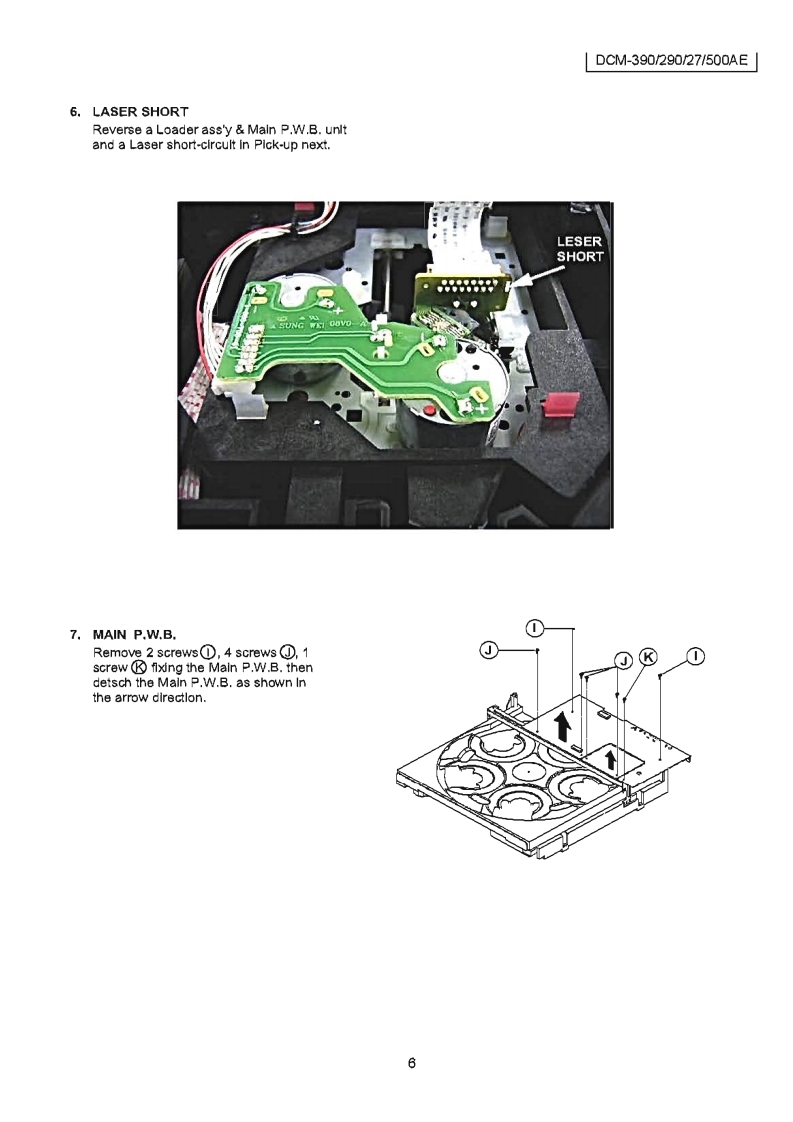 DCM-390/290/27/500AE

6. LASER SHORT
Reverse a Loader ass'y & Main P.W.B. unit and a Laser short-circuit in Pick-up next.

LESER SHORT

SUNG WK1 08V0

7. MAIN P.W.B.
Remove 2 screws Ⓘ, 4 screws Ⓙ, 1 screw Ⓚ fixing the Main P.W.B. then detsch the Main P.W.B. as shown in the arrow direction.

Ⓘ
Ⓙ
Ⓙ
Ⓚ
Ⓘ

6